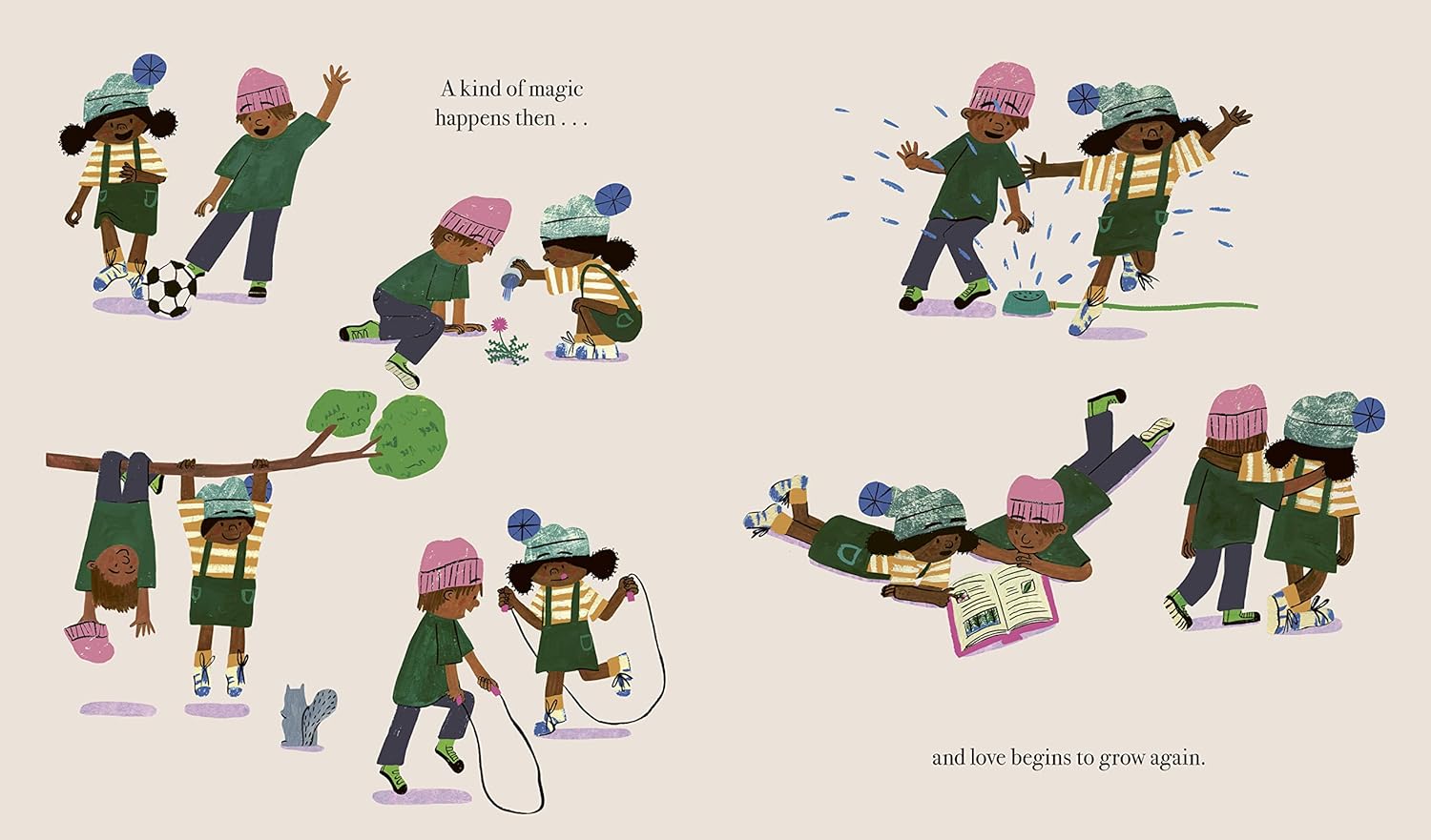 A kind of magic happens then . . .

and love begins to grow again.