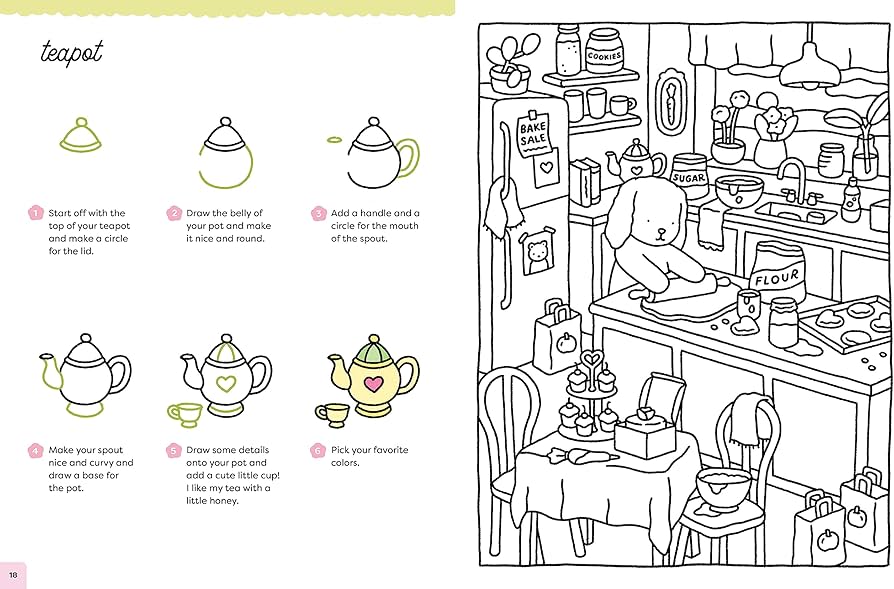 teapot

1 Start off with the top of your teapot and make a circle for the lid.

2 Draw the belly of your pot and make it nice and round.

3 Add a handle and a circle for the mouth of the spout.

4 Make your spout nice and curvy and draw a base for the pot.

5 Draw some details onto your pot and add a cute little cup! I like my tea with a little honey.

6 Pick your favorite colors.

18

COOKIES

BAKE SALE

SUGAR

FLOUR