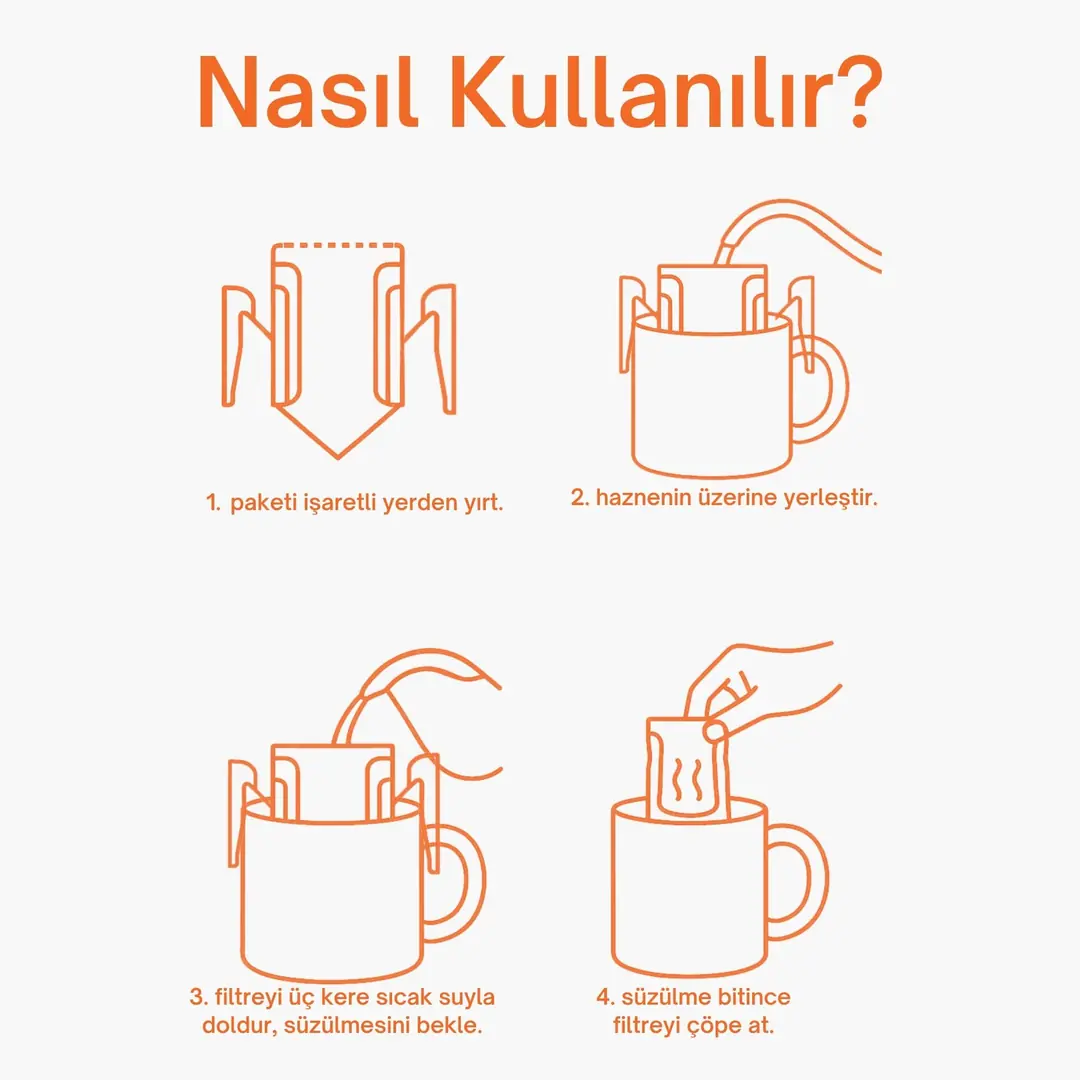 Nasıl Kullanılır?

1. paketi işaretli yerden yırt.

2. haznenin üzerine yerleştir.

3. filtreyi üç kere sıcak suyla doldur, süzülmesini bekle.

4. süzülme bitince filtreyi çöpe at.