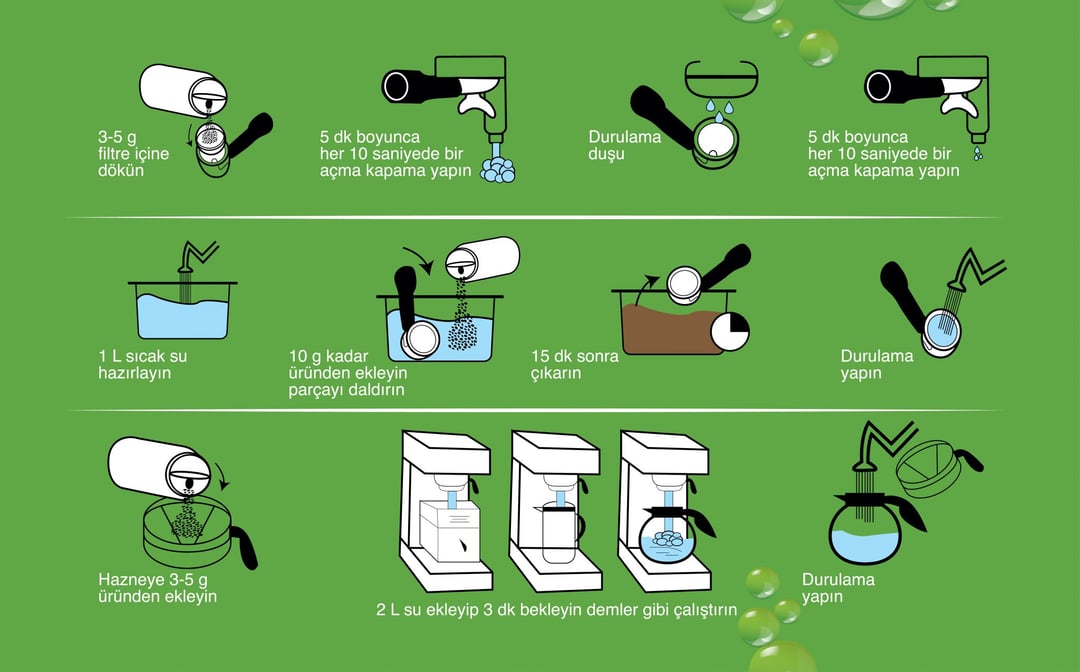 3-5 g filtre içine dökün

5 dk boyunca her 10 saniyede bir açma kapama yapın

Durulama duşu

5 dk boyunca her 10 saniyede bir açma kapama yapın

1 L sıcak su hazırlayın

10 g kadar üründen ekleyin parçayı daldırın

15 dk sonra çıkarın

Durulama yapın

Hazneye 3-5 g üründen ekleyin

2 L su ekleyip 3 dk bekleyin demler gibi çalıştırın

Durulama yapın