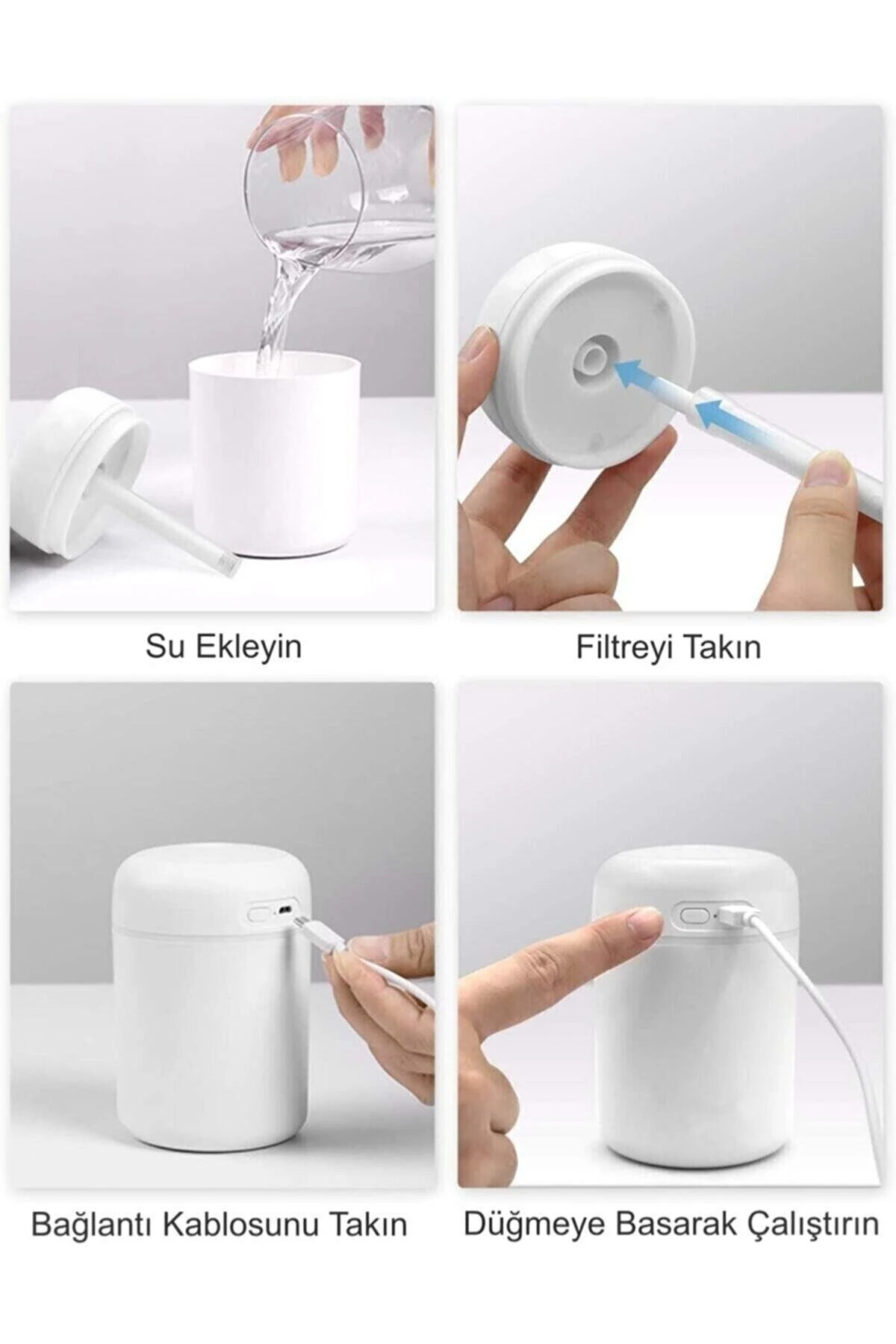 Su Ekleyin

Filtreyi Takın

Bağlantı Kablosunu Takın

Düğmeye Basarak Çalıştırın