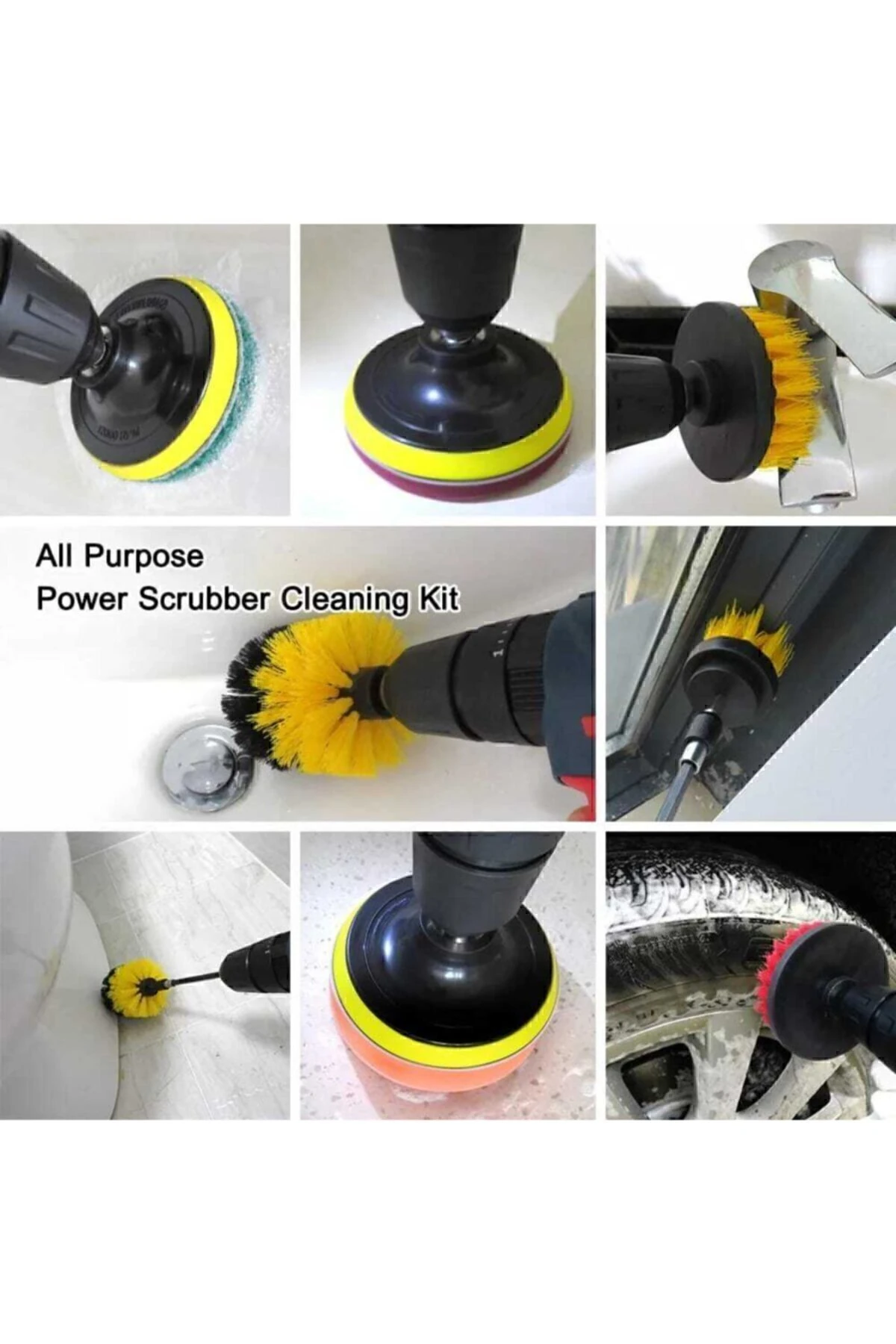 All Purpose
Power Scrubber Cleaning Kit