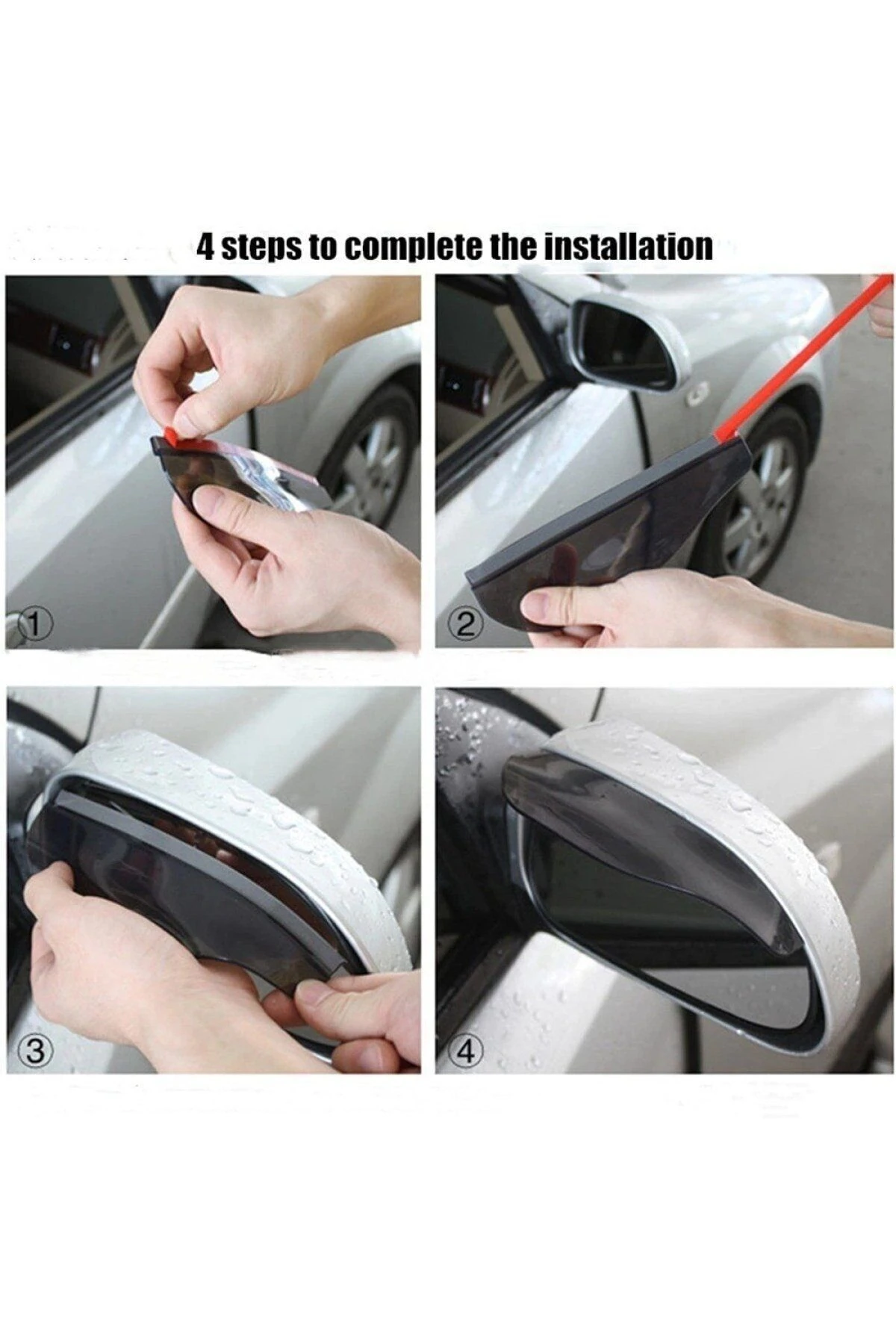 4 steps to complete the installation

①

②

③

④