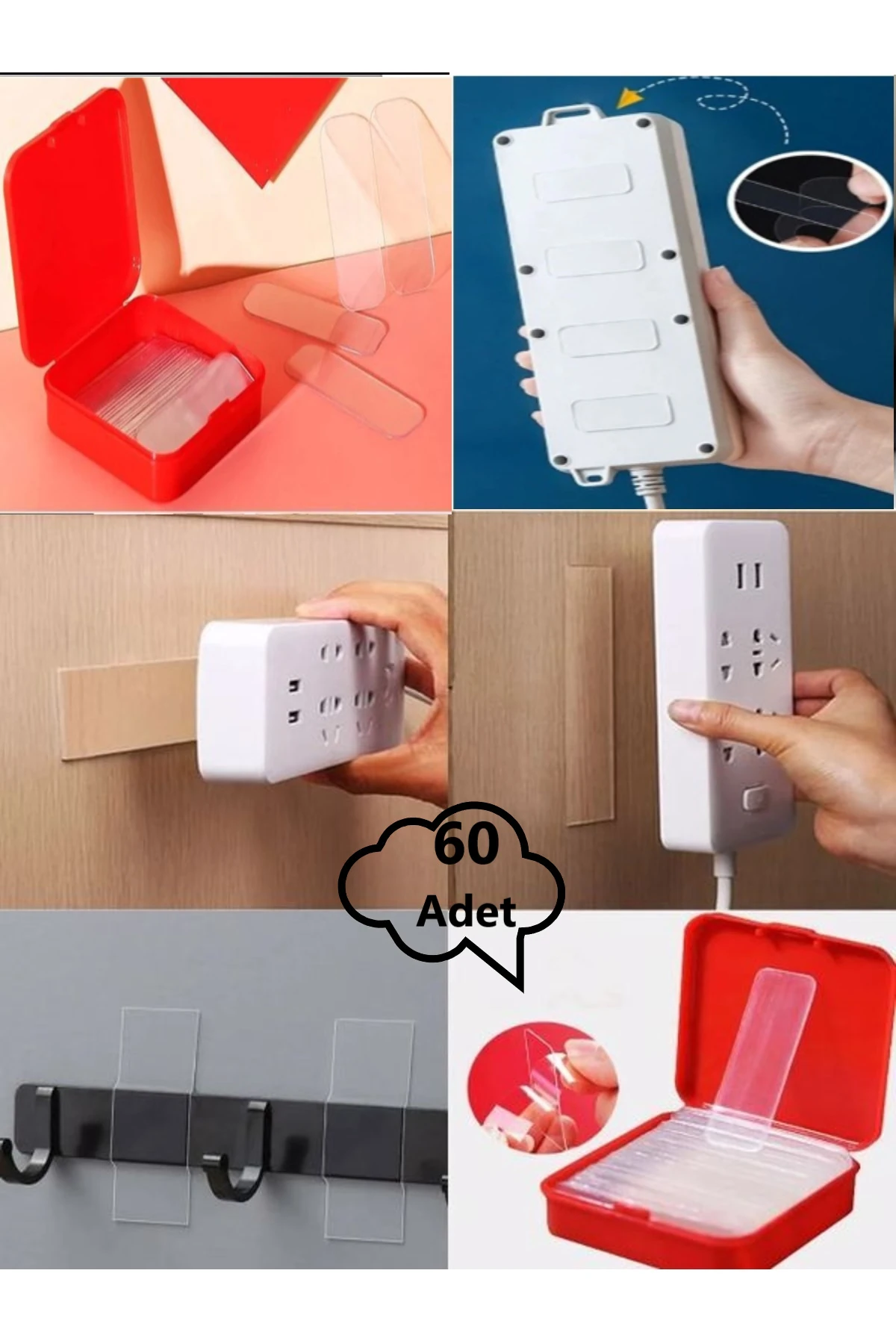 60
Adet