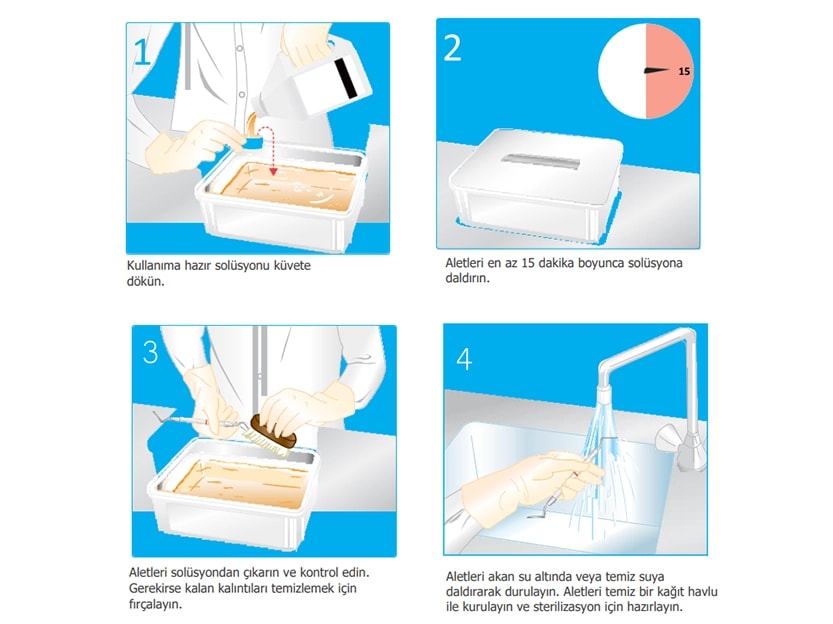 1

Kullanıma hazır solüsyonu küvete dökün.

2

15

Aletleri en az 15 dakika boyunca solüsyona daldırın.

3

Aletleri solüsyondan çıkarın ve kontrol edin. Gerekirse kalan kalıntıları temizlemek için fırçalayın.

4

Aletleri akan su altında veya temiz suya daldırarak durulayın. Aletleri temiz bir kağıt havlu ile kurulayın ve sterilizasyon için hazırlayın.