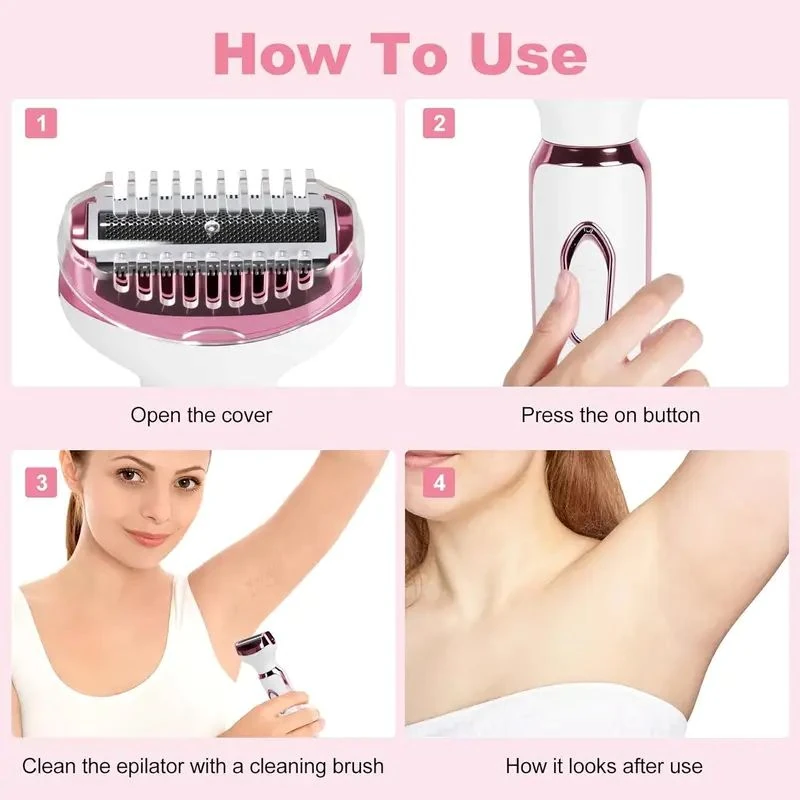 How To Use

1

Open the cover

2

Press the on button

3

Clean the epilator with a cleaning brush

4

How it looks after use