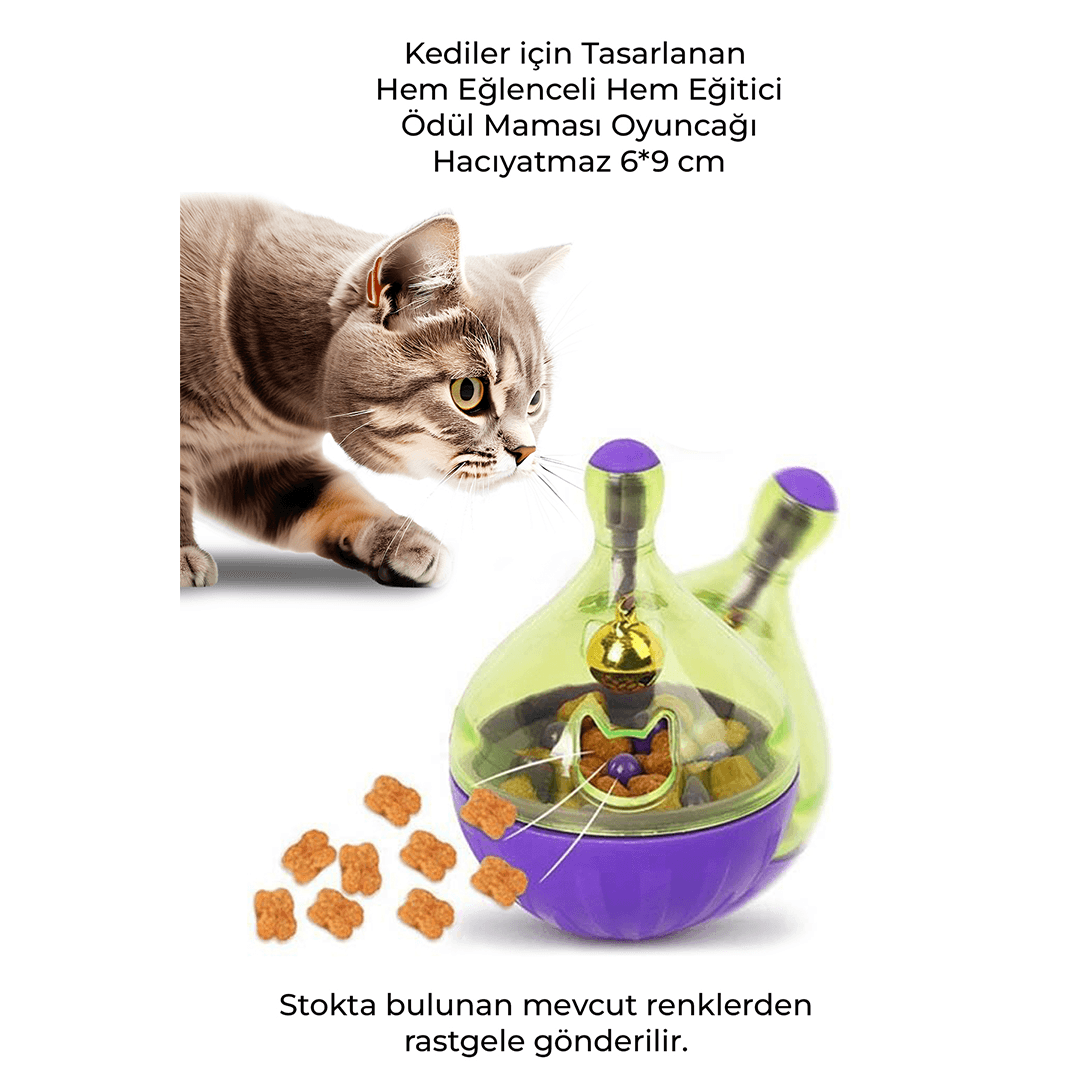 Kediler için Tasarlanan
Hem Eğlenceli Hem Eğitici
Ödül Maması Oyuncağı
Hacıyatmaz 6*9 cm

Stokta bulunan mevcut renklerden rastgele gönderilir.