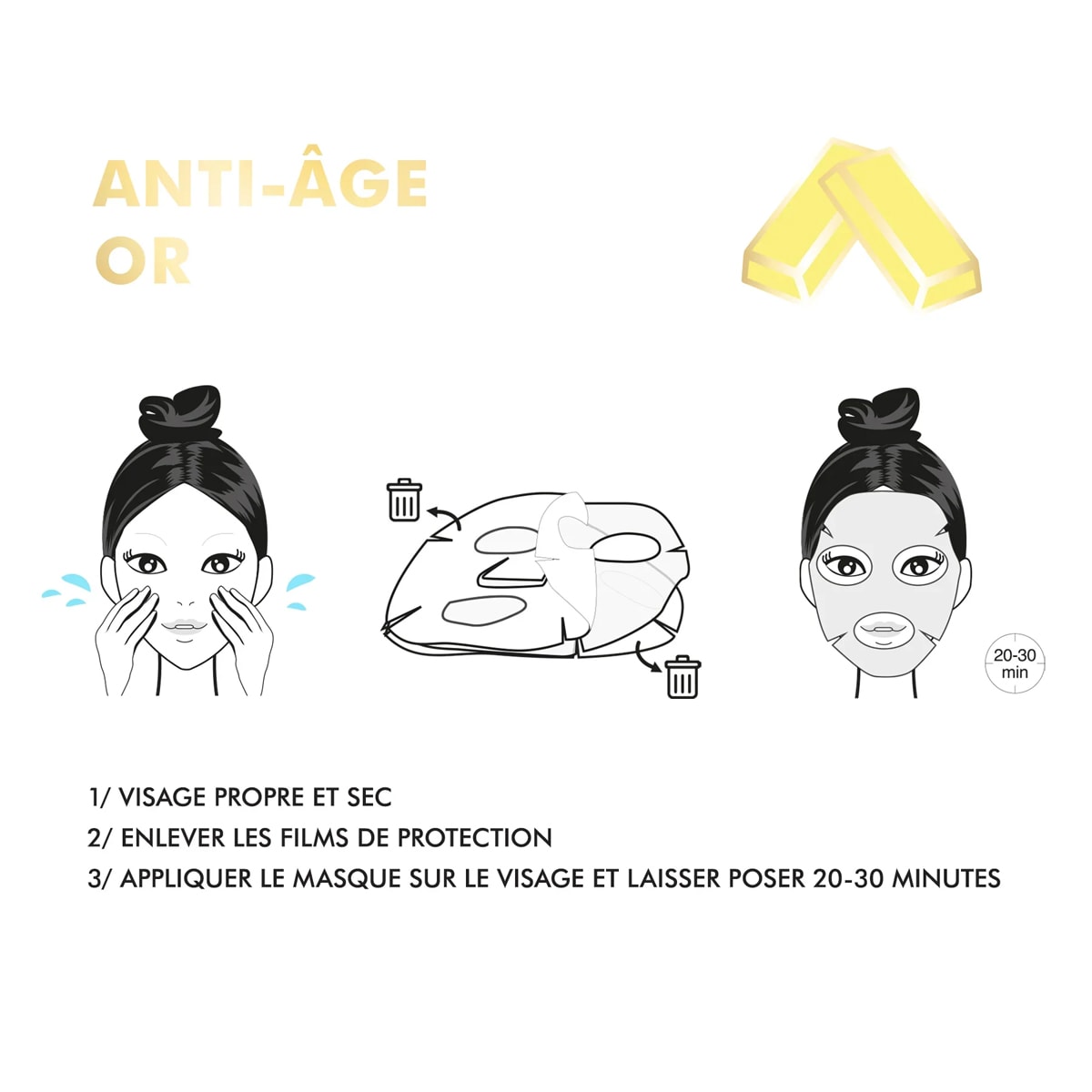 ANTI-ÂGE
OR

20-30
min

1/ VISAGE PROPRE ET SEC
2/ ENLEVER LES FILMS DE PROTECTION
3/ APPLIQUER LE MASQUE SUR LE VISAGE ET LAISSER POSER 20-30 MINUTES