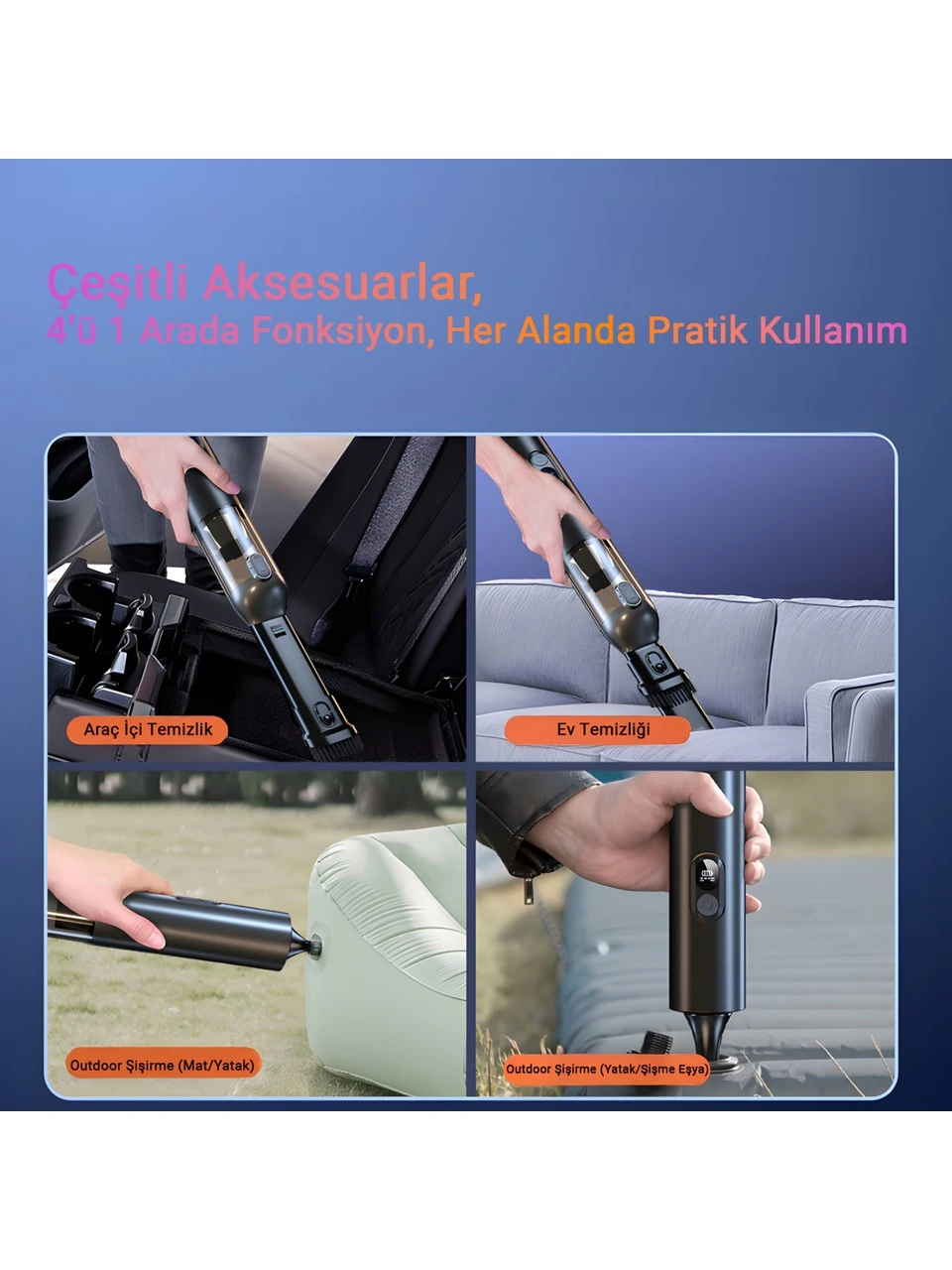 Çeşitli Aksesuarlar,
4'ü 1 Arada Fonksiyon, Her Alanda Pratik Kullanım

Araç İçi Temizlik

Ev Temizliği

Outdoor Şişirme (Mat/Yatak)

Outdoor Şişirme (Yatak/Şişme Eşya)