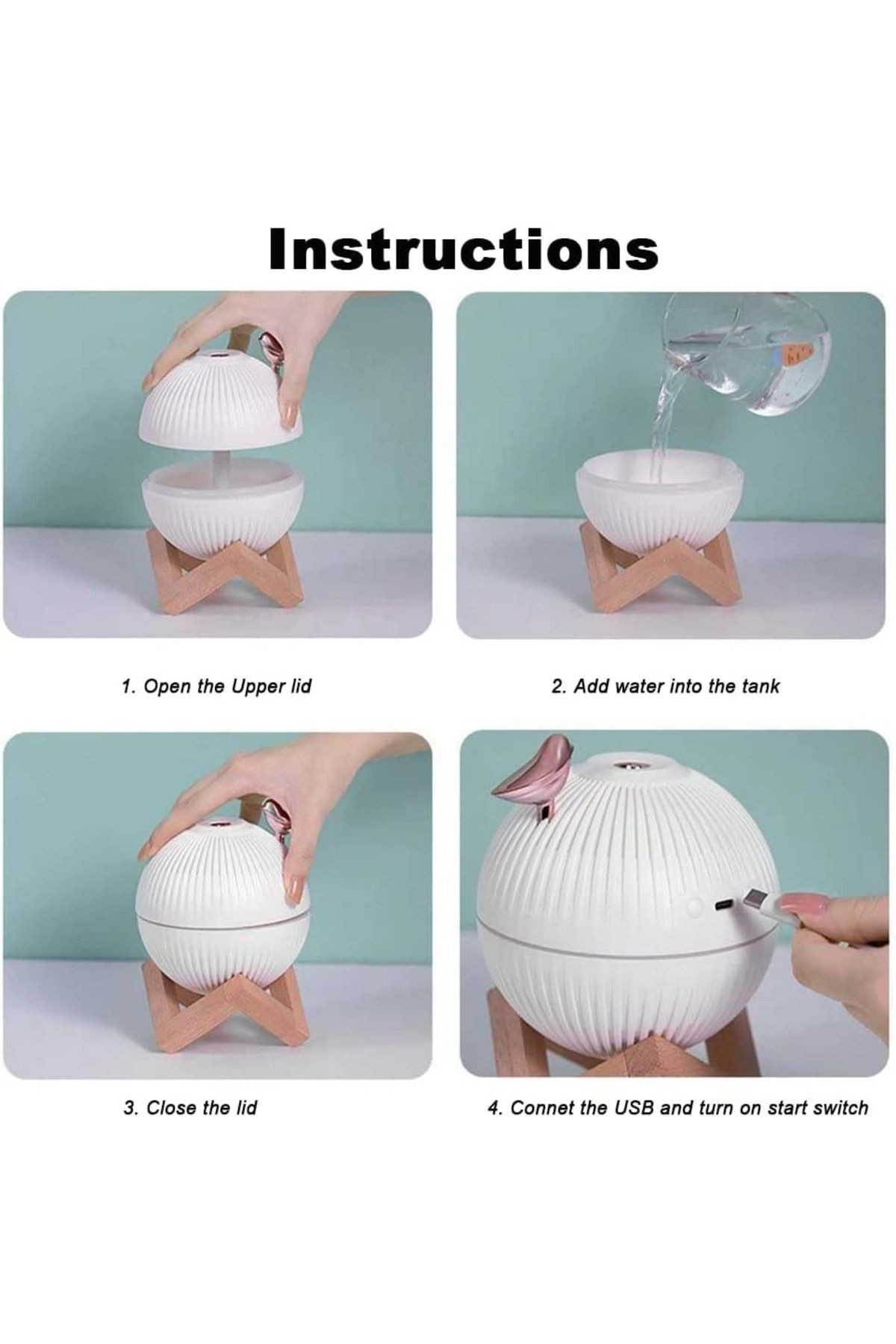 Instructions

1. Open the Upper lid

2. Add water into the tank

3. Close the lid

4. Connet the USB and turn on start switch