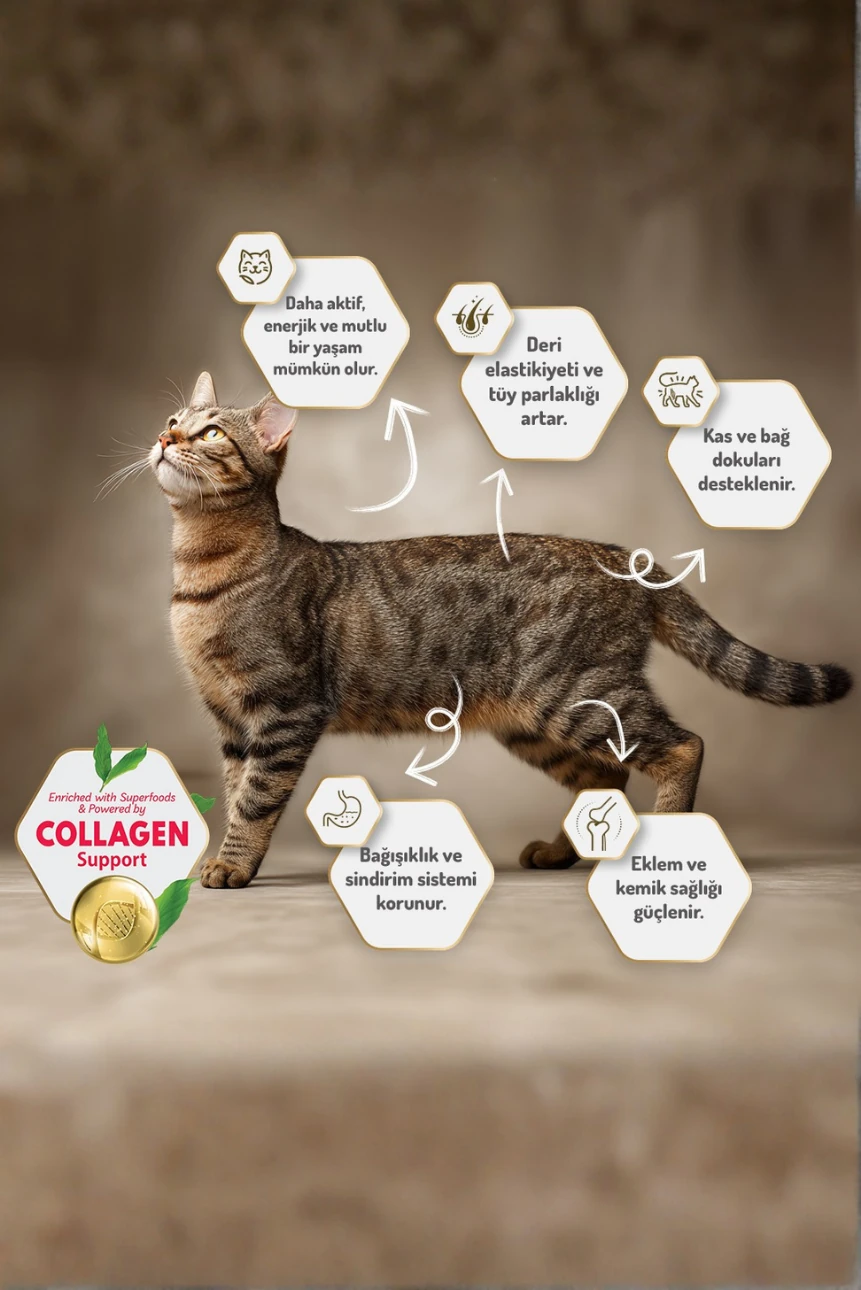 Daha aktif, enerjik ve mutlu bir yaşam mümkün olur.

Deri elastikiyeti ve tüy parlaklığı artar.

Kas ve bağ dokuları desteklenir.

Enriched with Superfoods & Powered by
COLLAGEN
Support

Bağışıklık ve sindirim sistemi korunur.

Eklem ve kemik sağlığı güçlenir.