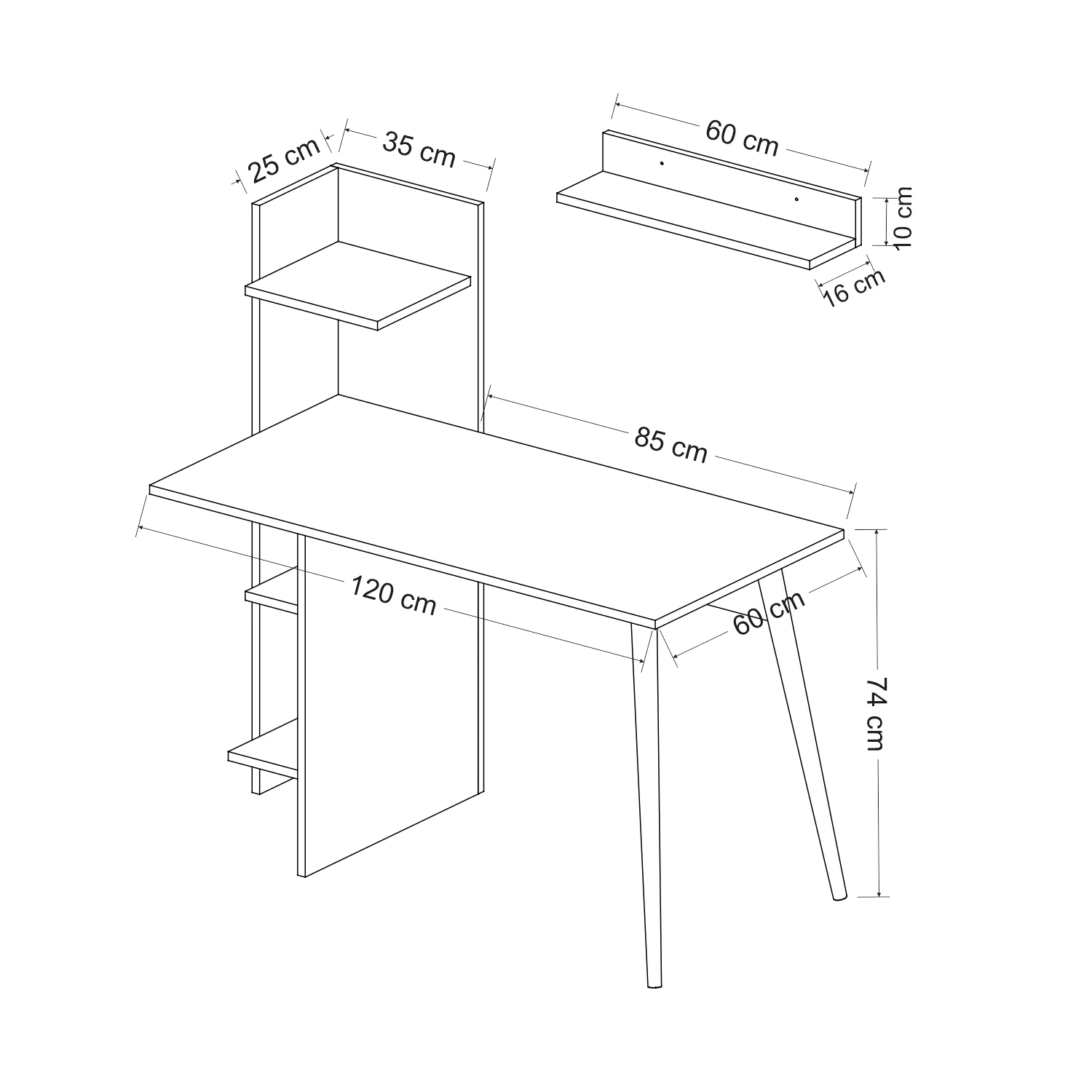 25 cm
35 cm
60 cm
10 cm
16 cm
85 cm
120 cm
60 cm
74 cm