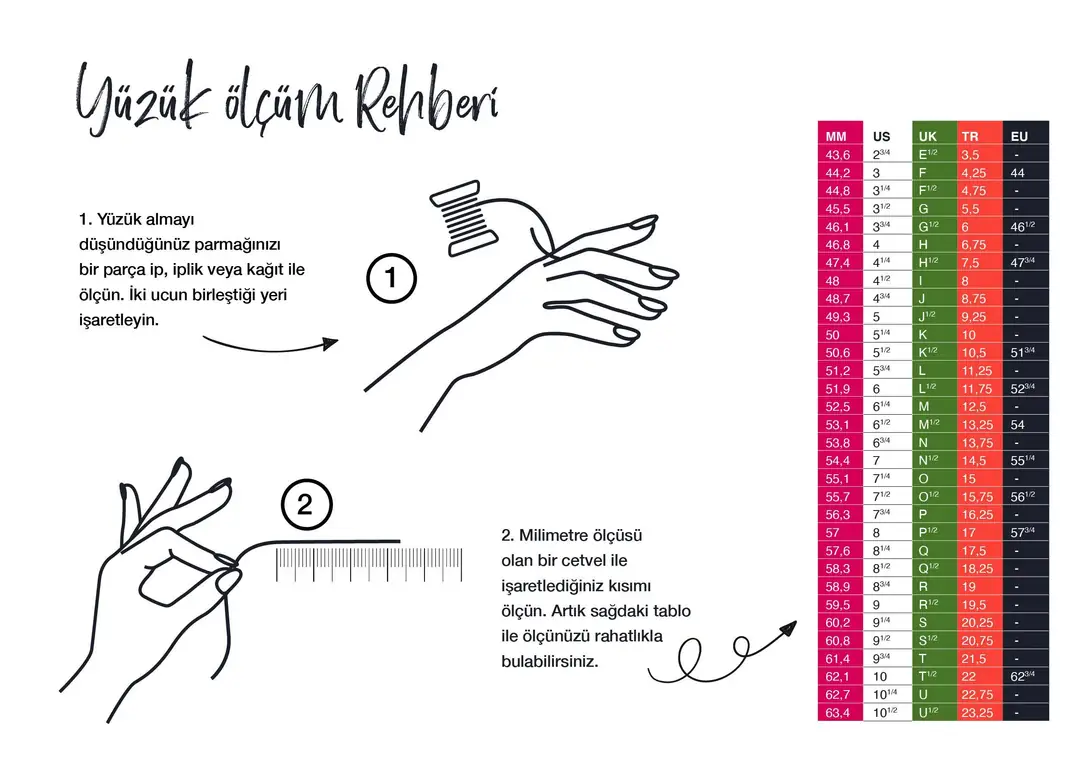 Yüzük ölçüm Rehberi

1. Yüzük almayı düşündüğünüz parmağınızı bir parça ip, iplik veya kağıt ile ölçün. İki ucun birleştiği yeri işaretleyin.

1

2

2. Milimetre ölçüsü olan bir cetvel ile işaretlediğiniz kısımı ölçün. Artık sağdaki tablo ile ölçünüzü rahatlıkla bulabilirsiniz.

| MM | US | UK | TR | EU |
|---|---|---|---|---|
| 43,6 | $2^{3/4}$ | $E^{1/2}$ | 3,5 | - |
| 44,2 | 3 | F | 4,25 | 44 |
| 44,8 | $3^{1/4}$ | $F^{1/2}$ | 4,75 | - |
| 45,5 | $3^{1/2}$ | G | 5,5 | - |
| 46,1 | $3^{3/4}$ | $G^{1/2}$ | 6 | $46^{1/2}$ |
| 46,8 | 4 | H | 6,75 | - |
| 47,4 | $4^{1/4}$ | $H^{1/2}$ | 7,5 | $47^{3/4}$ |
| 48 | $4^{1/2}$ | I | 8 | - |
| 48,7 | $4^{3/4}$ | J | 8,75 | - |
| 49,3 | 5 | $J^{1/2}$ | 9,25 | - |
| 50 | $5^{1/4}$ | K | 10 | - |
| 50,6 | $5^{1/2}$ | $K^{1/2}$ | 10,5 | $51^{3/4}$ |
| 51,2 | $5^{3/4}$ | L | 11,25 | - |
| 51,9 | 6 | $L^{1/2}$ | 11,75 | $52^{3/4}$ |
| 52,5 | $6^{1/4}$ | M | 12,5 | - |
| 53,1 | $6^{1/2}$ | $M^{1/2}$ | 13,25 | 54 |
| 53,8 | $6^{3/4}$ | N | 13,75 | - |
| 54,4 | 7 | $N^{1/2}$ | 14,5 | $55^{1/4}$ |
| 55,1 | $7^{1/4}$ | O | 15 | - |
| 55,7 | $7^{1/2}$ | $O^{1/2}$ | 15,75 | $56^{1/2}$ |
| 56,3 | $7^{3/4}$ | P | 16,25 | - |
| 57 | 8 | $P^{1/2}$ | 17 | $57^{3/4}$ |
| 57,6 | $8^{1/4}$ | Q | 17,5 | - |
| 58,3 | $8^{1/2}$ | $Q^{1/2}$ | 18,25 | - |
| 58,9 | $8^{3/4}$ | R | 19 | - |
| 59,5 | 9 | $R^{1/2}$ | 19,5 | - |
| 60,2 | $9^{1/4}$ | S | 20,25 | - |
| 60,8 | $9^{1/2}$ | $S^{1/2}$ | 20,75 | - |
| 61,4 | $9^{3/4}$ | T | 21,5 | - |
| 62,1 | 10 | $T^{1/2}$ | 22 | $62^{3/4}$ |
| 62,7 | $10^{1/4}$ | U | 22,75 | - |
| 63,4 | $10^{1/2}$ | $U^{1/2}$ | 23,25 | - |