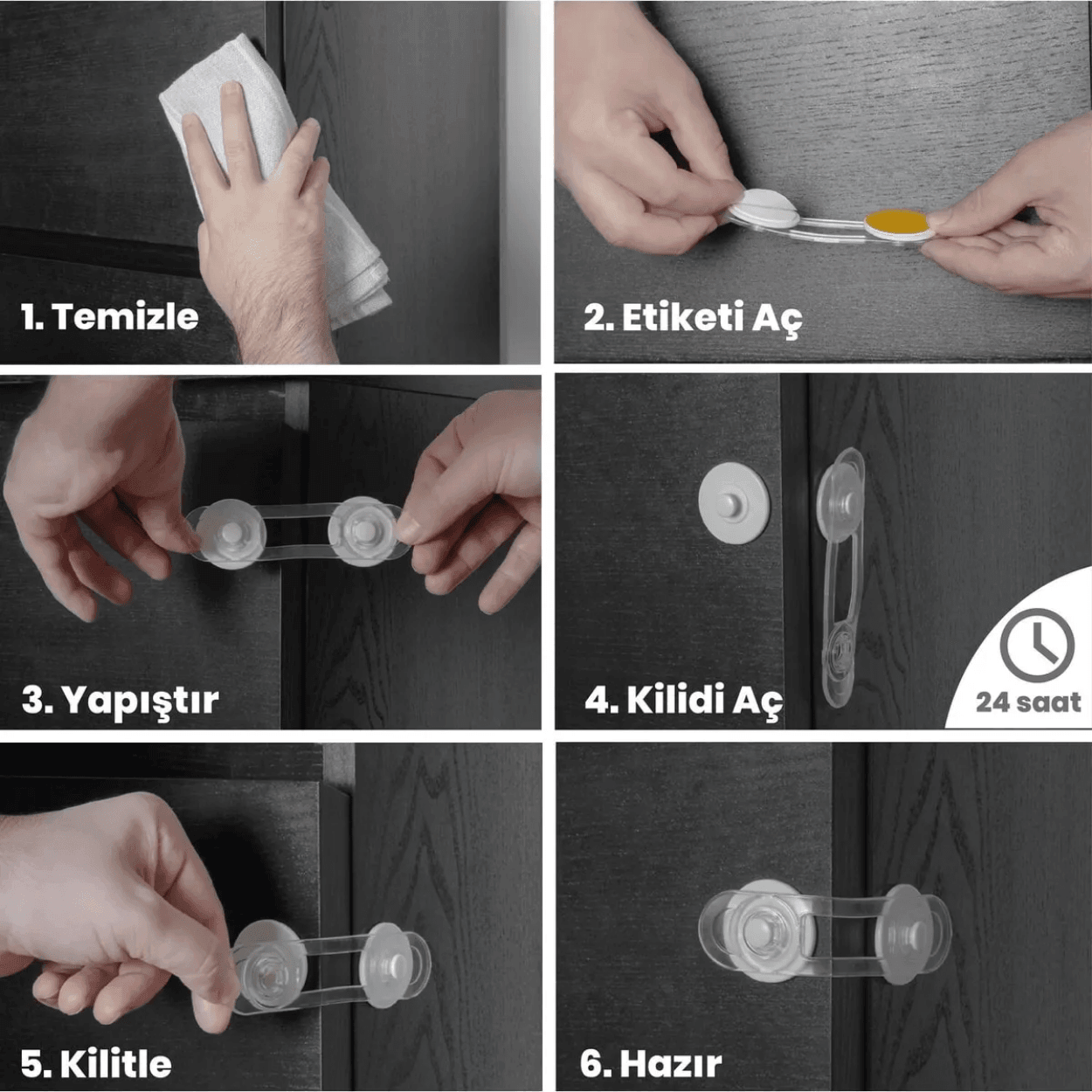 1. Temizle

2. Etiketi Aç

3. Yapıştır

4. Kilidi Aç

24 saat

5. Kilitle

6. Hazır