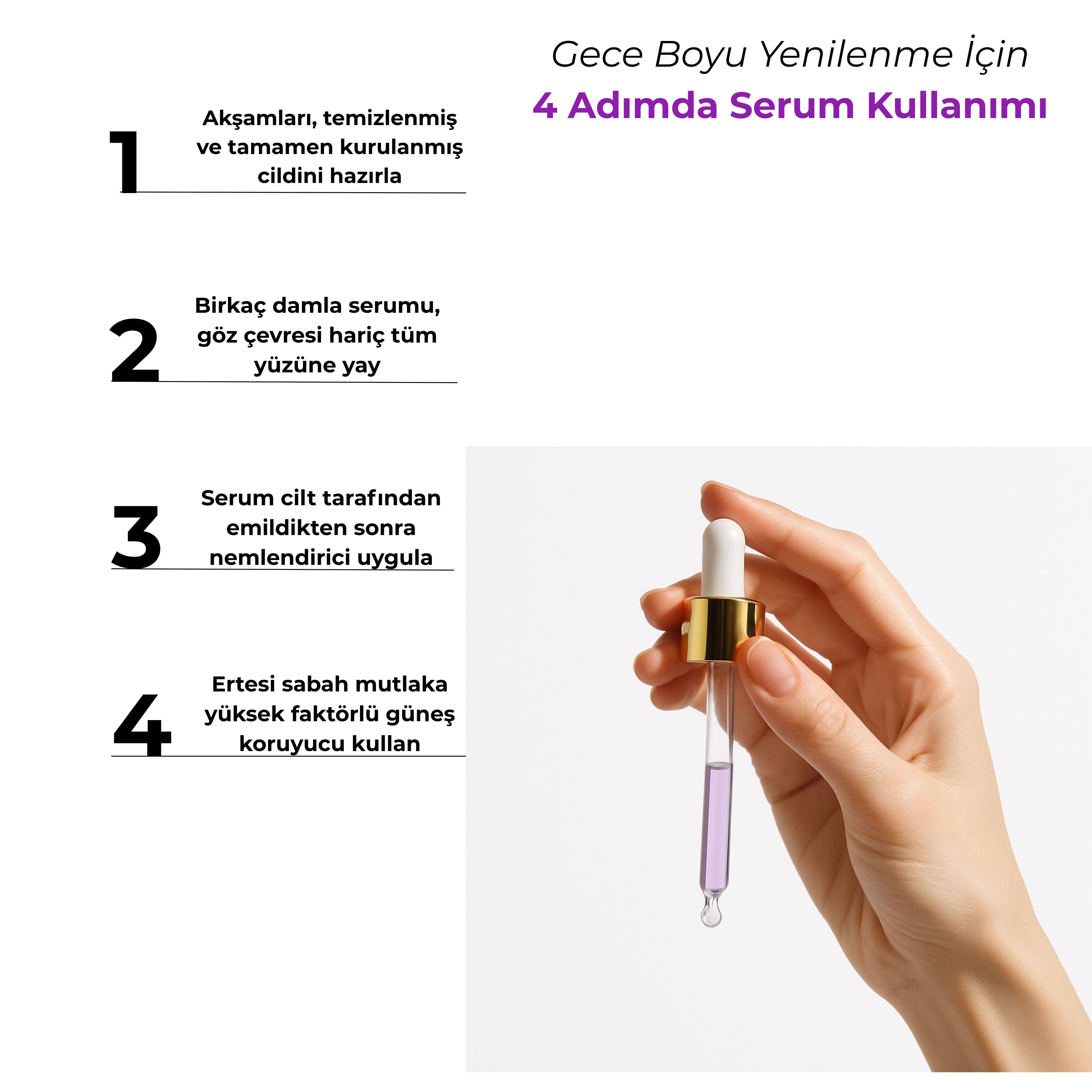 Gece Boyu Yenilenme İçin
4 Adımda Serum Kullanımı

1
Akşamları, temizlenmiş ve tamamen kurulanmış cildini hazırla

2
Birkaç damla serumu, göz çevresi hariç tüm yüzüne yay

3
Serum cilt tarafından emildikten sonra nemlendirici uygula

4
Ertesi sabah mutlaka yüksek faktörlü güneş koruyucu kullan