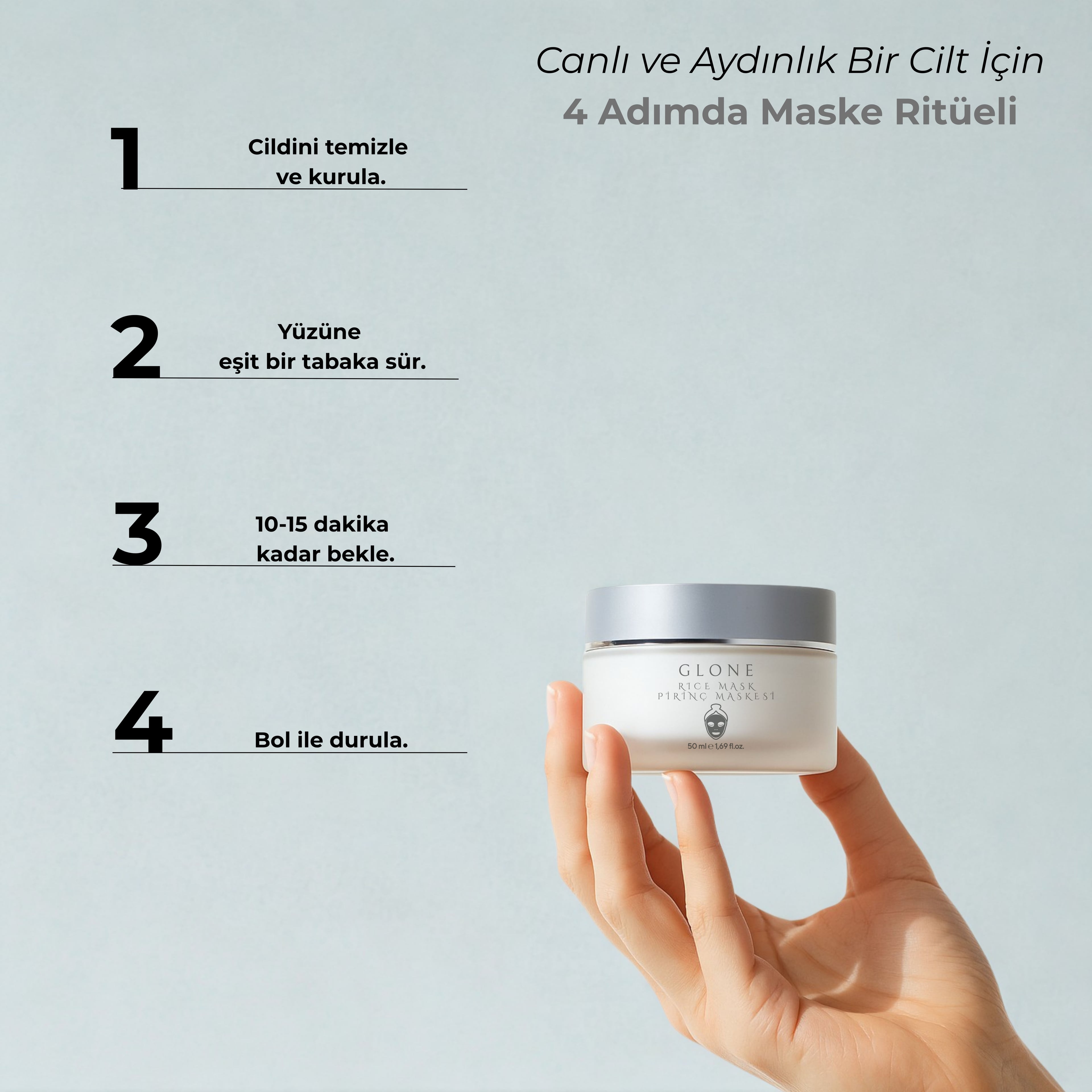 Canlı ve Aydınlık Bir Cilt İçin
4 Adımda Maske Ritüeli

1
Cildini temizle ve kurula.

2
Yüzüne eşit bir tabaka sür.

3
10-15 dakika kadar bekle.

4
Bol ile durula.

GLONE
RICE MASK
PİRİNÇ MASKESİ
50 ml ℮ 1,69 fl.oz.