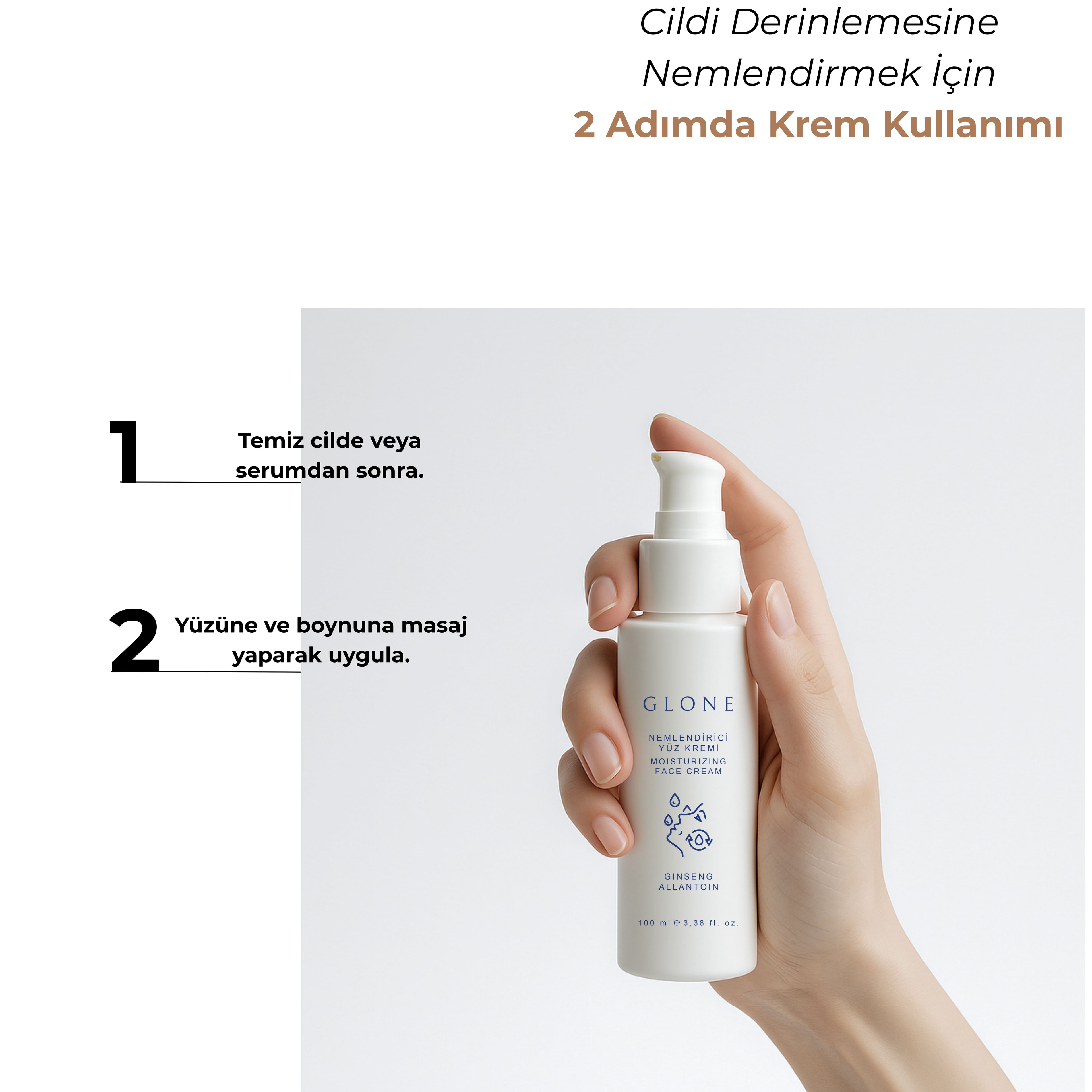 Cildi Derinlemesine Nemlendirmek İçin
2 Adımda Krem Kullanımı

1 Temiz cilde veya serumdan sonra.

2 Yüzüne ve boynuna masaj yaparak uygula.

GLONE

NEMLENDİRİCİ
YÜZ KREMİ
MOISTURIZING
FACE CREAM

GINSENG
ALLANTOIN

100 ml ℮ 3,38 fl. oz.