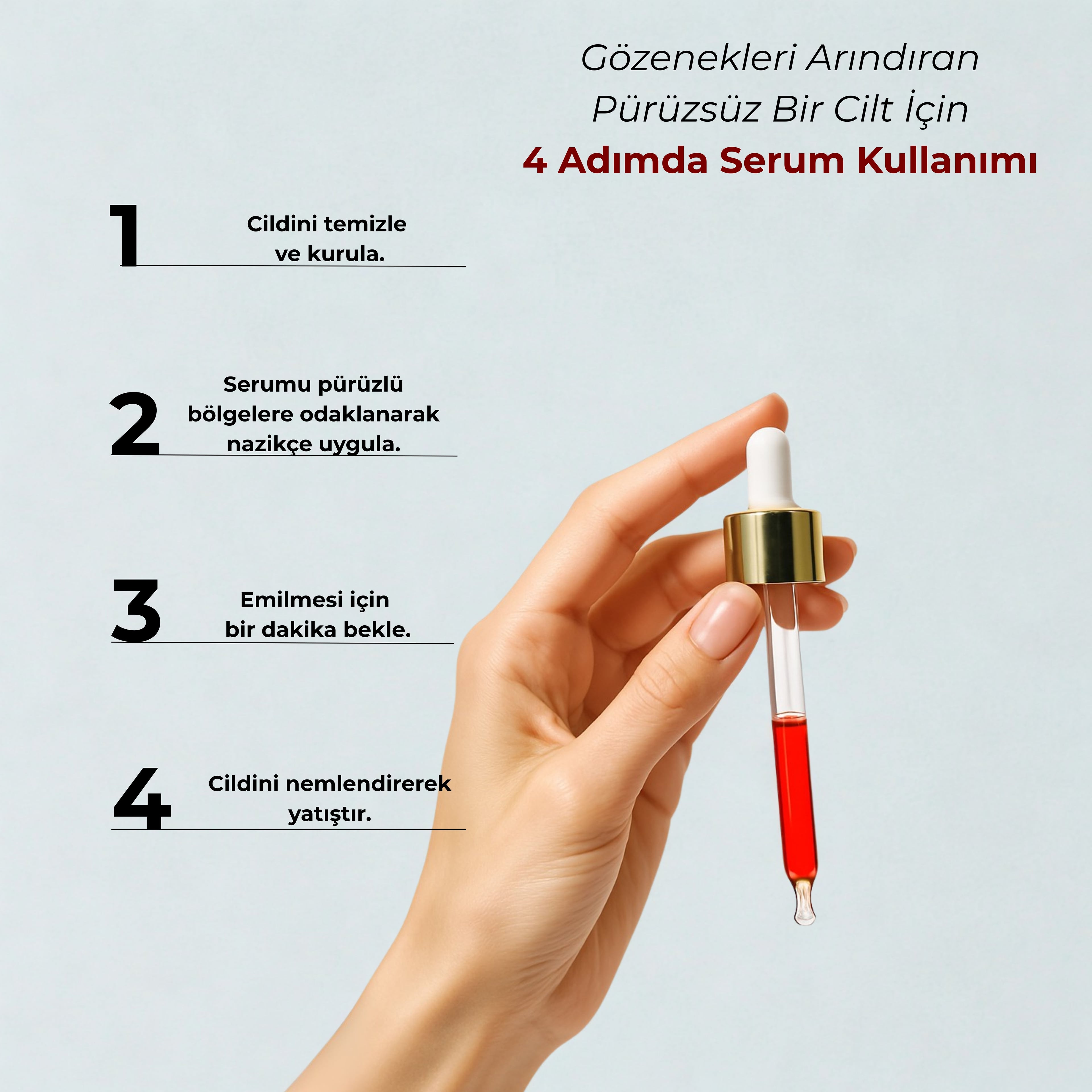 Gözenekleri Arındıran Pürüzsüz Bir Cilt İçin
4 Adımda Serum Kullanımı

1
Cildini temizle ve kurula.

2
Serumu pürüzlü bölgelere odaklanarak nazikçe uygula.

3
Emilmesi için bir dakika bekle.

4
Cildini nemlendirerek yatıştır.