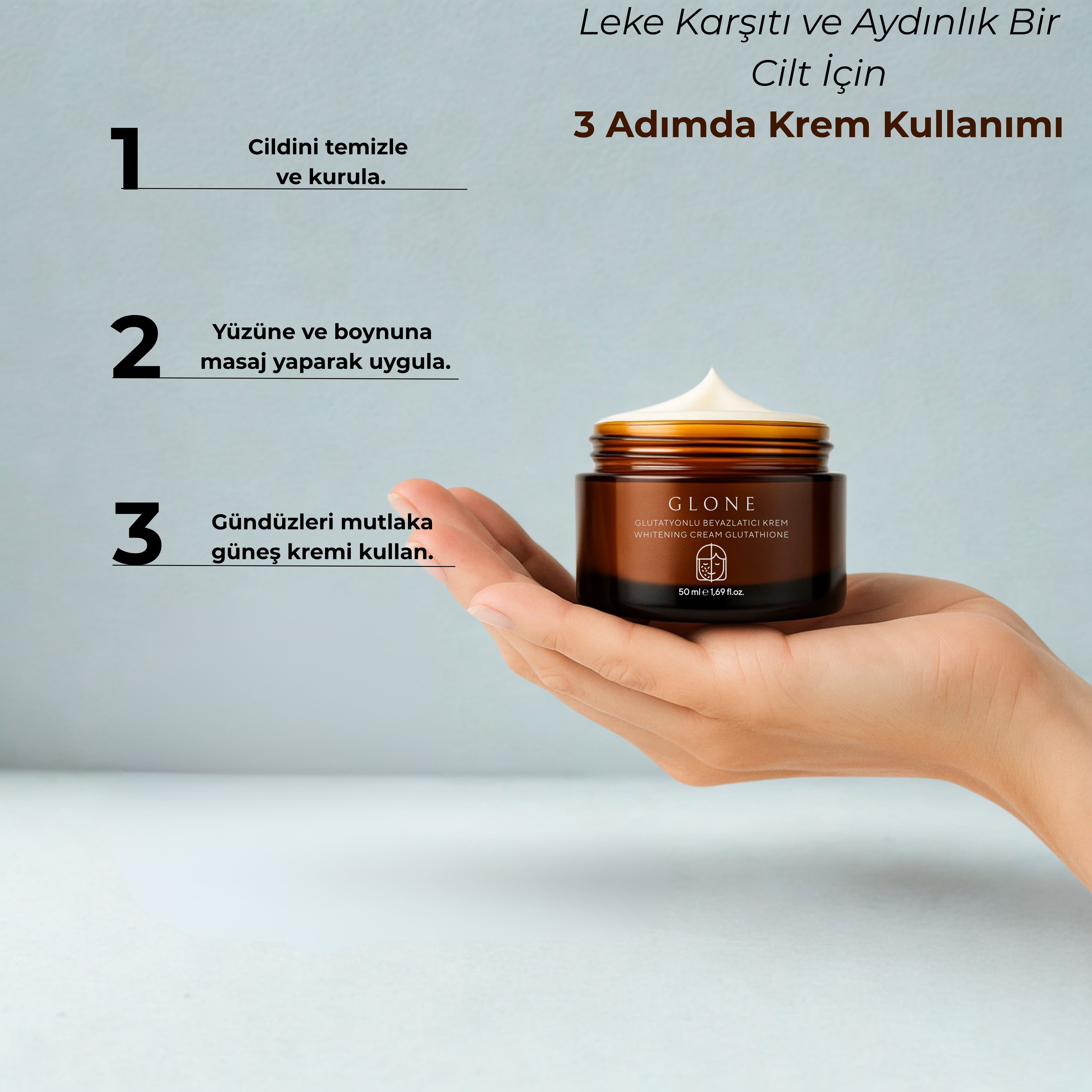 Leke Karşıtı ve Aydınlık Bir Cilt İçin

3 Adımda Krem Kullanımı

1 Cildini temizle ve kurula.

2 Yüzüne ve boynuna masaj yaparak uygula.

3 Gündüzleri mutlaka güneş kremi kullan.

GLONE

GLUTATYONLU BEYAZLATICI KREM
WHITENING CREAM GLUTATHIONE

50 ml ℮ 1,69 fl.oz.