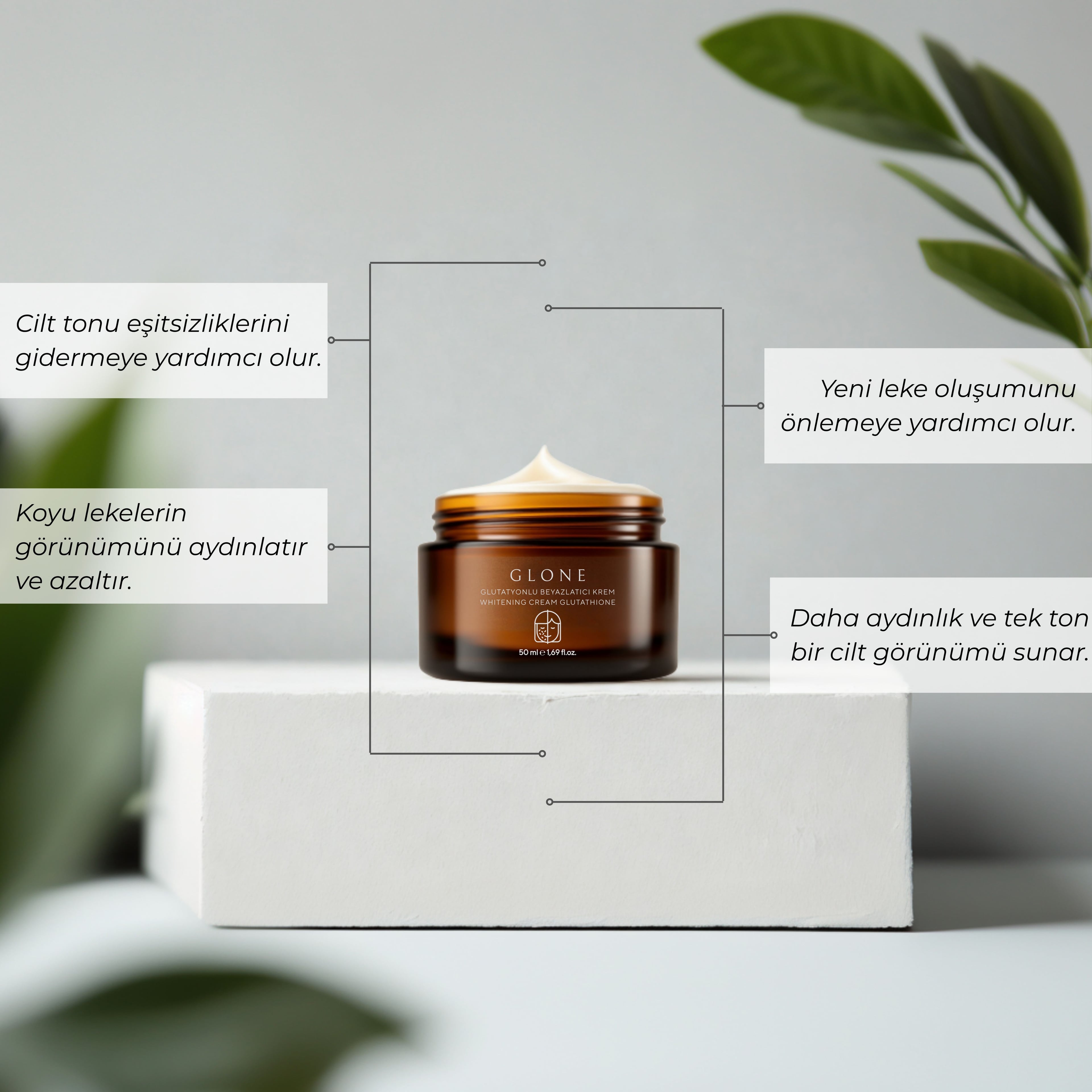 Cilt tonu eşitsizliklerini gidermeye yardımcı olur.

Koyu lekelerin görünümünü aydınlatır ve azaltır.

GLONE
GLUTATYONLU BEYAZLATICI KREM
WHITENING CREAM GLUTATHIONE
50 ml ℮ 1,69 fl.oz.

Yeni leke oluşumunu önlemeye yardımcı olur.

Daha aydınlık ve tek ton bir cilt görünümü sunar.