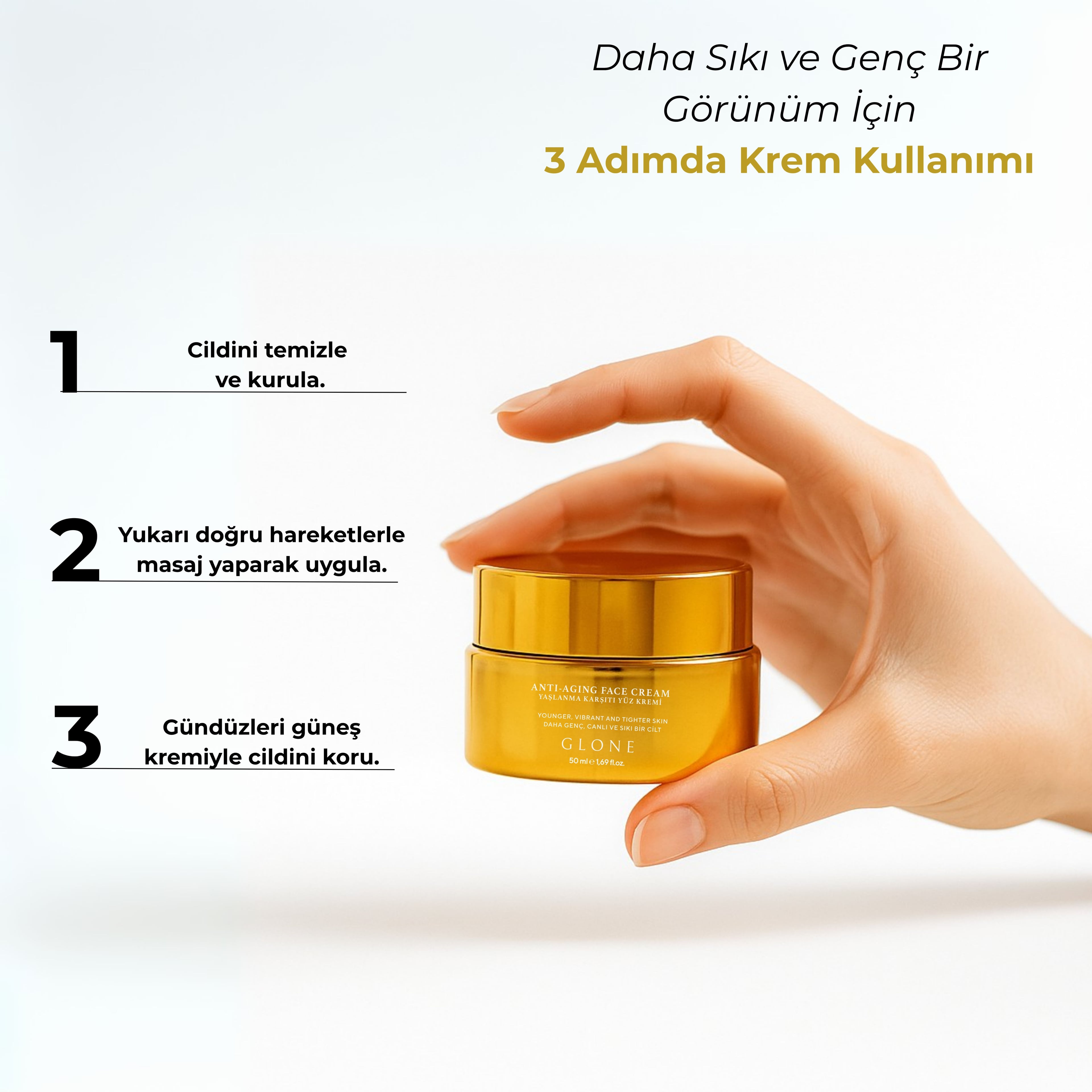 Daha Sıkı ve Genç Bir Görünüm İçin
3 Adımda Krem Kullanımı

1 Cildini temizle ve kurula.

2 Yukarı doğru hareketlerle masaj yaparak uygula.

3 Gündüzleri güneş kremiyle cildini koru.

ANTI-AGING FACE CREAM
YAŞLANMA KARŞITI YÜZ KREMİ
YOUNGER, VIBRANT AND TIGHTER SKIN
DAHA GENÇ, CANLI VE SIKI BİR CİLT
GLONE
50 ml ℮ 1,69 fl.oz.