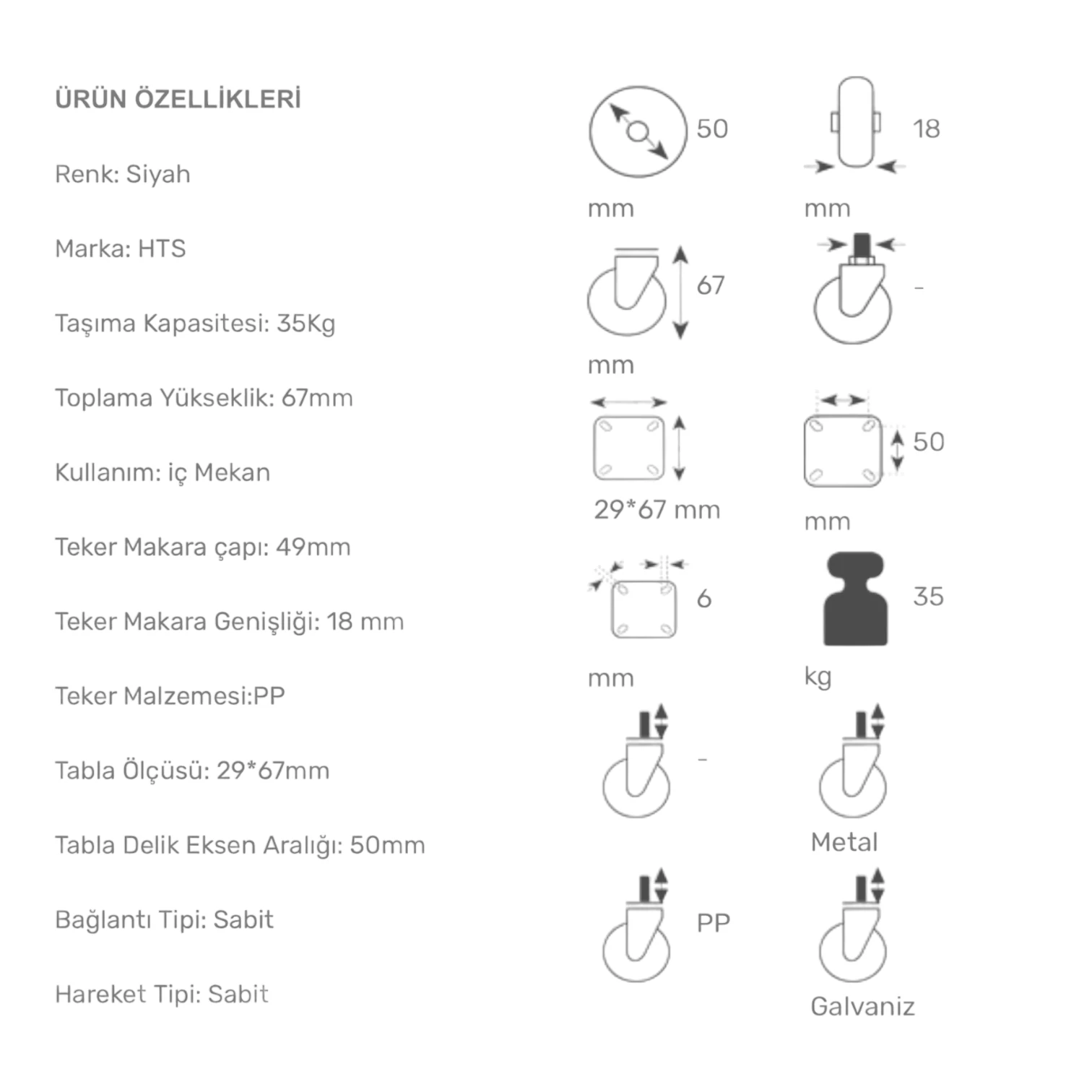 ÜRÜN ÖZELLİKLERİ

Renk: Siyah

Marka: HTS

Taşıma Kapasitesi: 35Kg

Toplama Yükseklik: 67mm

Kullanım: iç Mekan

Teker Makara çapı: 49mm

Teker Makara Genişliği: 18 mm

Teker Malzemesi:PP

Tabla Ölçüsü: 29*67mm

Tabla Delik Eksen Aralığı: 50mm

Bağlantı Tipi: Sabit

Hareket Tipi: Sabit

50 mm

18 mm

67 mm

-

29*67 mm

50 mm

6 mm

35 kg

-

Metal

PP

Galvaniz