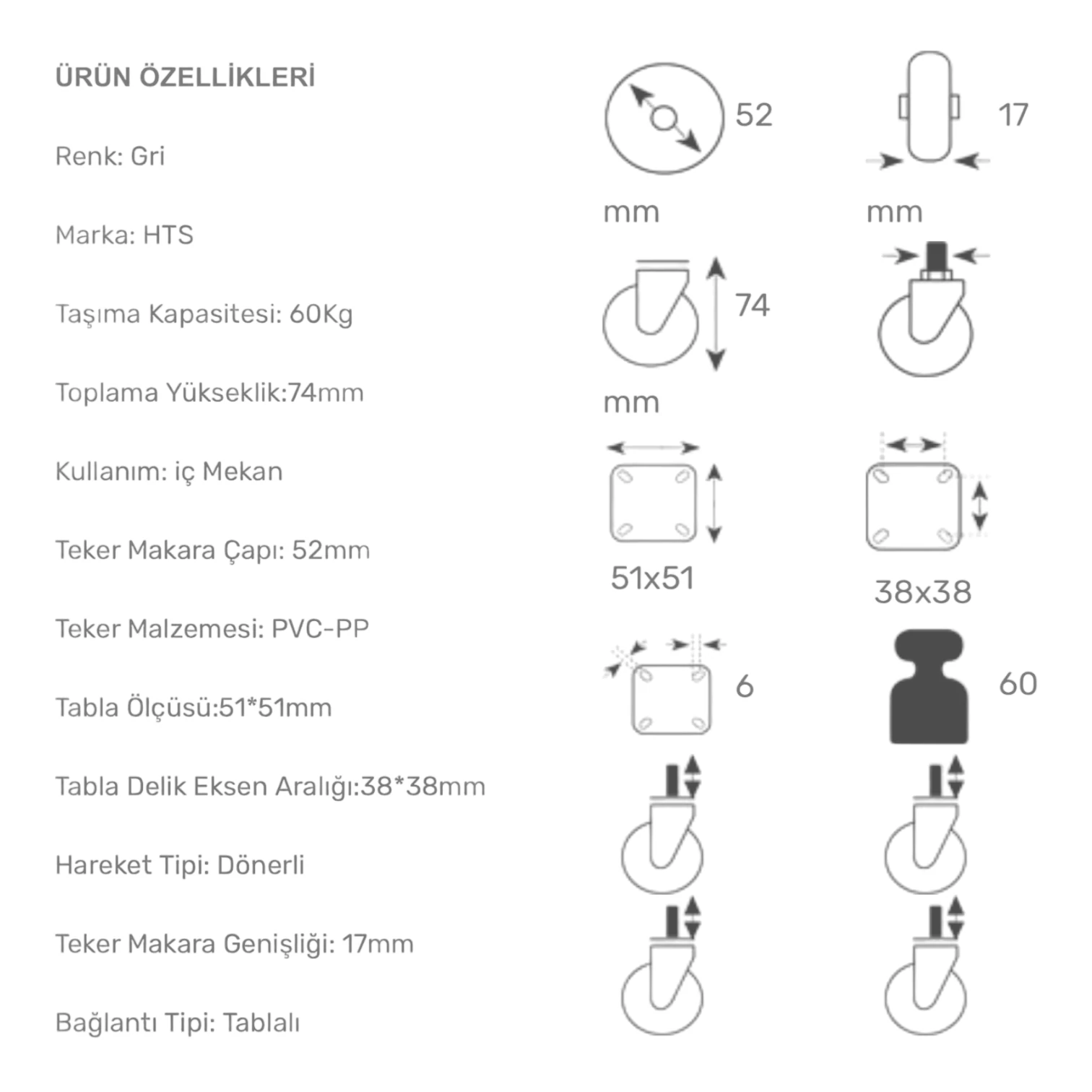 ÜRÜN ÖZELLİKLERİ

Renk: Gri

Marka: HTS

Taşıma Kapasitesi: 60Kg

Toplama Yükseklik:74mm

Kullanım: iç Mekan

Teker Makara Çapı: 52mm

Teker Malzemesi: PVC-PP

Tabla Ölçüsü:51*51mm

Tabla Delik Eksen Aralığı:38*38mm

Hareket Tipi: Dönerli

Teker Makara Genişliği: 17mm

Bağlantı Tipi: Tablalı

52

mm

17

mm

74

mm

51x51

38x38

6

60