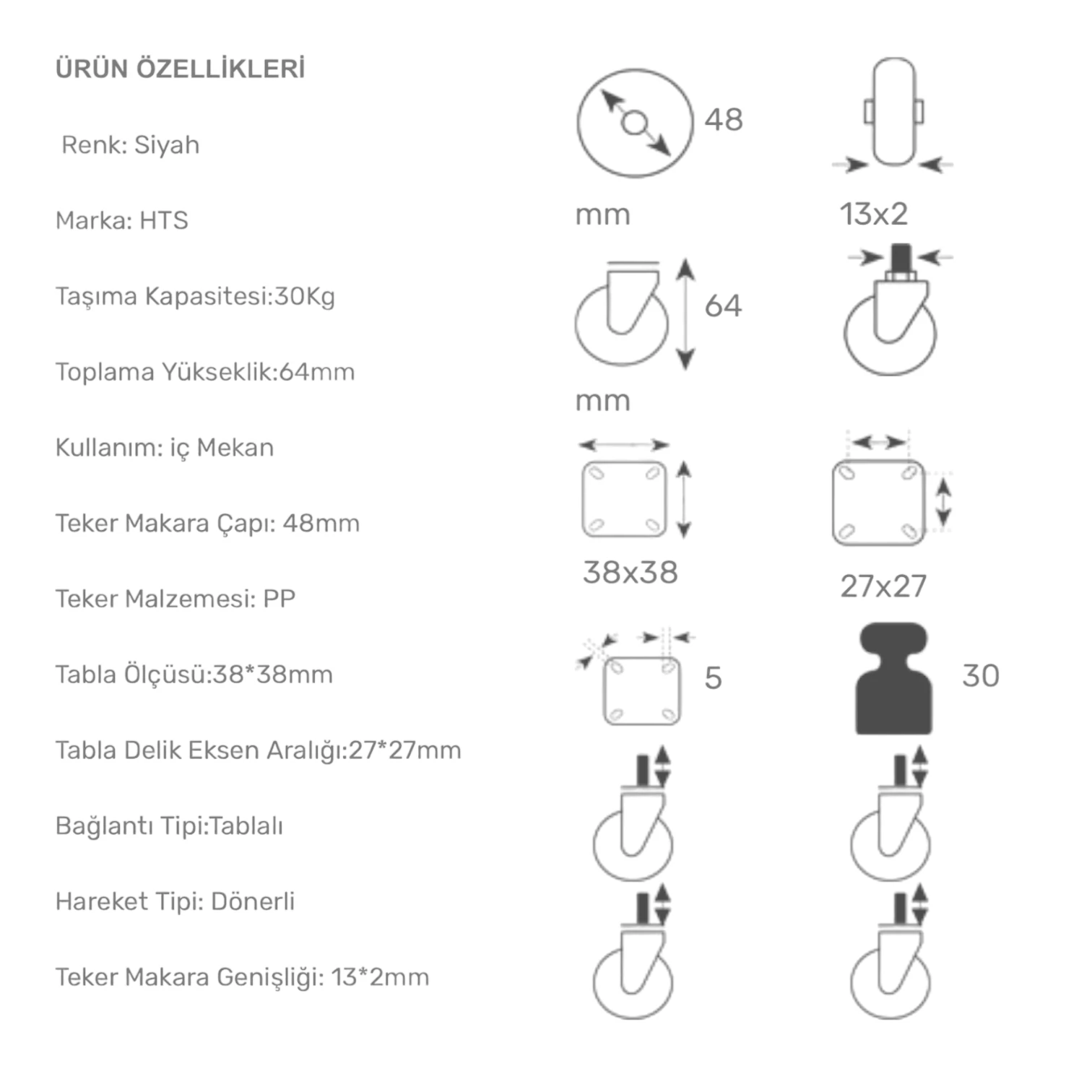 ÜRÜN ÖZELLİKLERİ

Renk: Siyah

Marka: HTS

Taşıma Kapasitesi:30Kg

Toplama Yükseklik:64mm

Kullanım: iç Mekan

Teker Makara Çapı: 48mm

Teker Malzemesi: PP

Tabla Ölçüsü:38*38mm

Tabla Delik Eksen Aralığı:27*27mm

Bağlantı Tipi:Tablalı

Hareket Tipi: Dönerli

Teker Makara Genişliği: 13*2mm

48
mm

13x2

64
mm

38x38

27x27

5

30