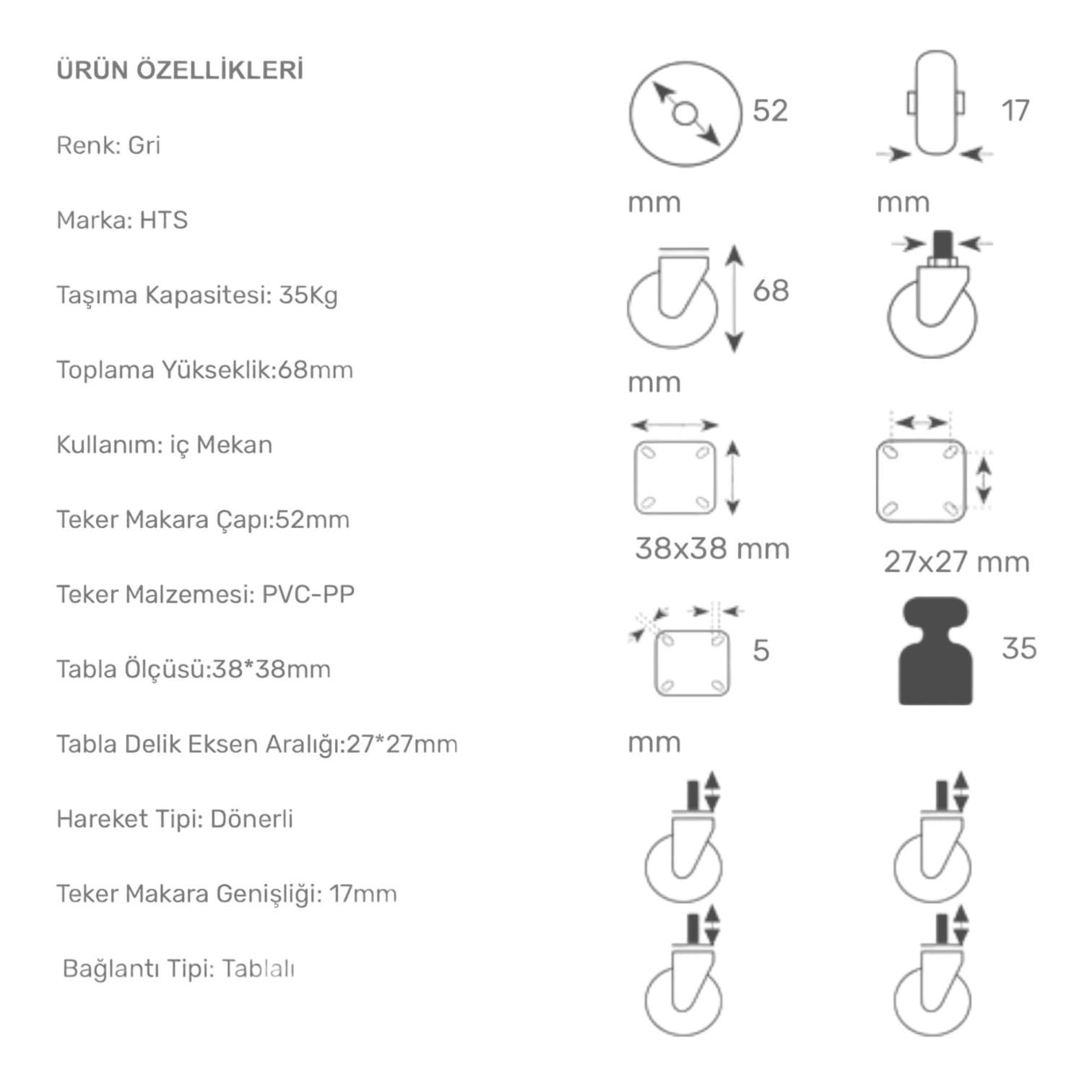 ÜRÜN ÖZELLİKLERİ

Renk: Gri

Marka: HTS

Taşıma Kapasitesi: 35Kg

Toplama Yükseklik:68mm

Kullanım: iç Mekan

Teker Makara Çapı:52mm

Teker Malzemesi: PVC-PP

Tabla Ölçüsü:38*38mm

Tabla Delik Eksen Aralığı:27*27mm

Hareket Tipi: Dönerli

Teker Makara Genişliği: 17mm

Bağlantı Tipi: Tablalı

52

mm

17

mm

68

mm

38x38 mm

27x27 mm

5

mm

35