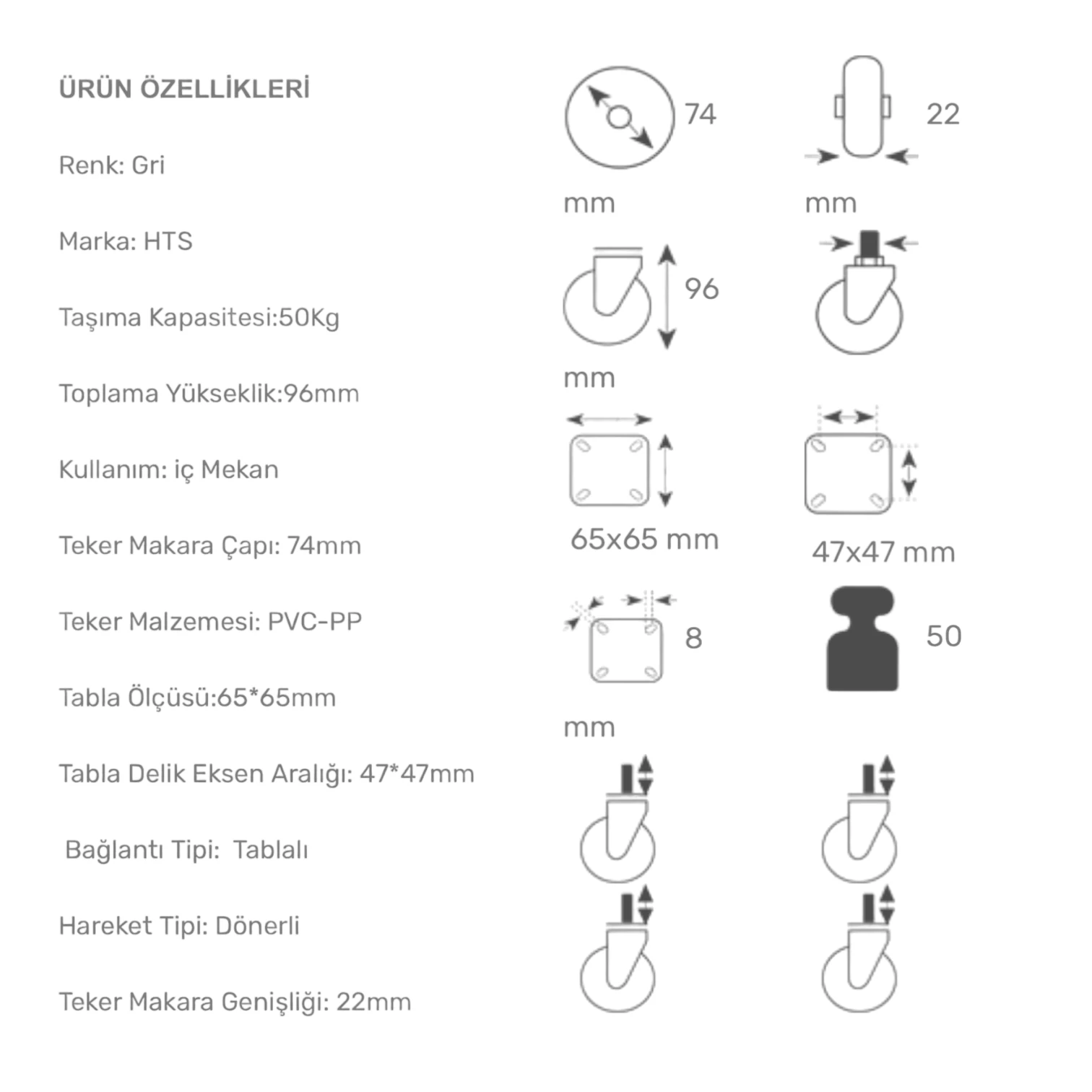 ÜRÜN ÖZELLİKLERİ

Renk: Gri

Marka: HTS

Taşıma Kapasitesi:50Kg

Toplama Yükseklik:96mm

Kullanım: iç Mekan

Teker Makara Çapı: 74mm

Teker Malzemesi: PVC-PP

Tabla Ölçüsü:65*65mm

Tabla Delik Eksen Aralığı: 47*47mm

Bağlantı Tipi: Tablalı

Hareket Tipi: Dönerli

Teker Makara Genişliği: 22mm

74

mm

22

mm

96

mm

65x65 mm

47x47 mm

8

mm

50