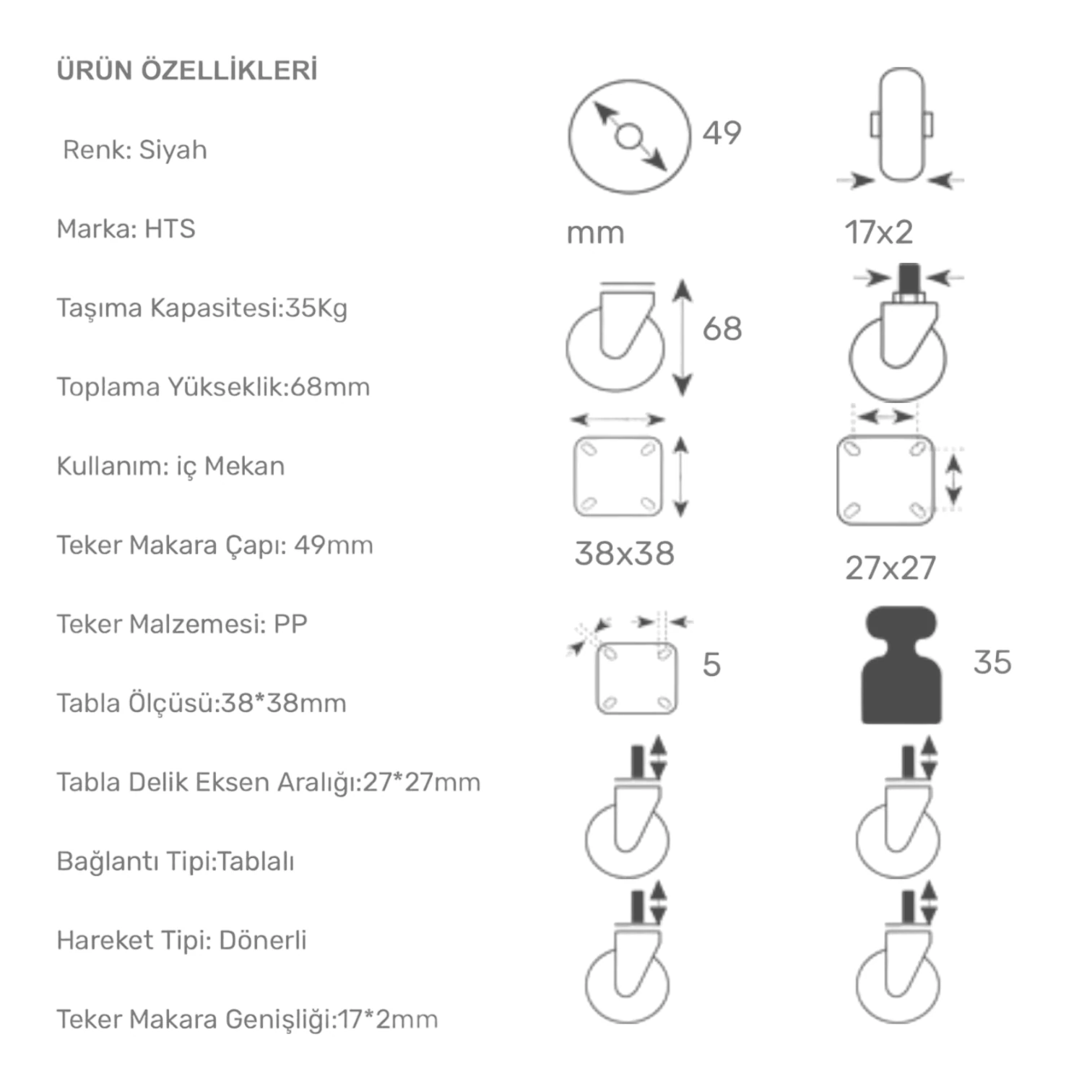 ÜRÜN ÖZELLİKLERİ

Renk: Siyah

Marka: HTS

Taşıma Kapasitesi:35Kg

Toplama Yükseklik:68mm

Kullanım: iç Mekan

Teker Makara Çapı: 49mm

Teker Malzemesi: PP

Tabla Ölçüsü:38*38mm

Tabla Delik Eksen Aralığı:27*27mm

Bağlantı Tipi:Tablalı

Hareket Tipi: Dönerli

Teker Makara Genişliği:17*2mm

49

mm

17x2

68

38x38

27x27

5

35