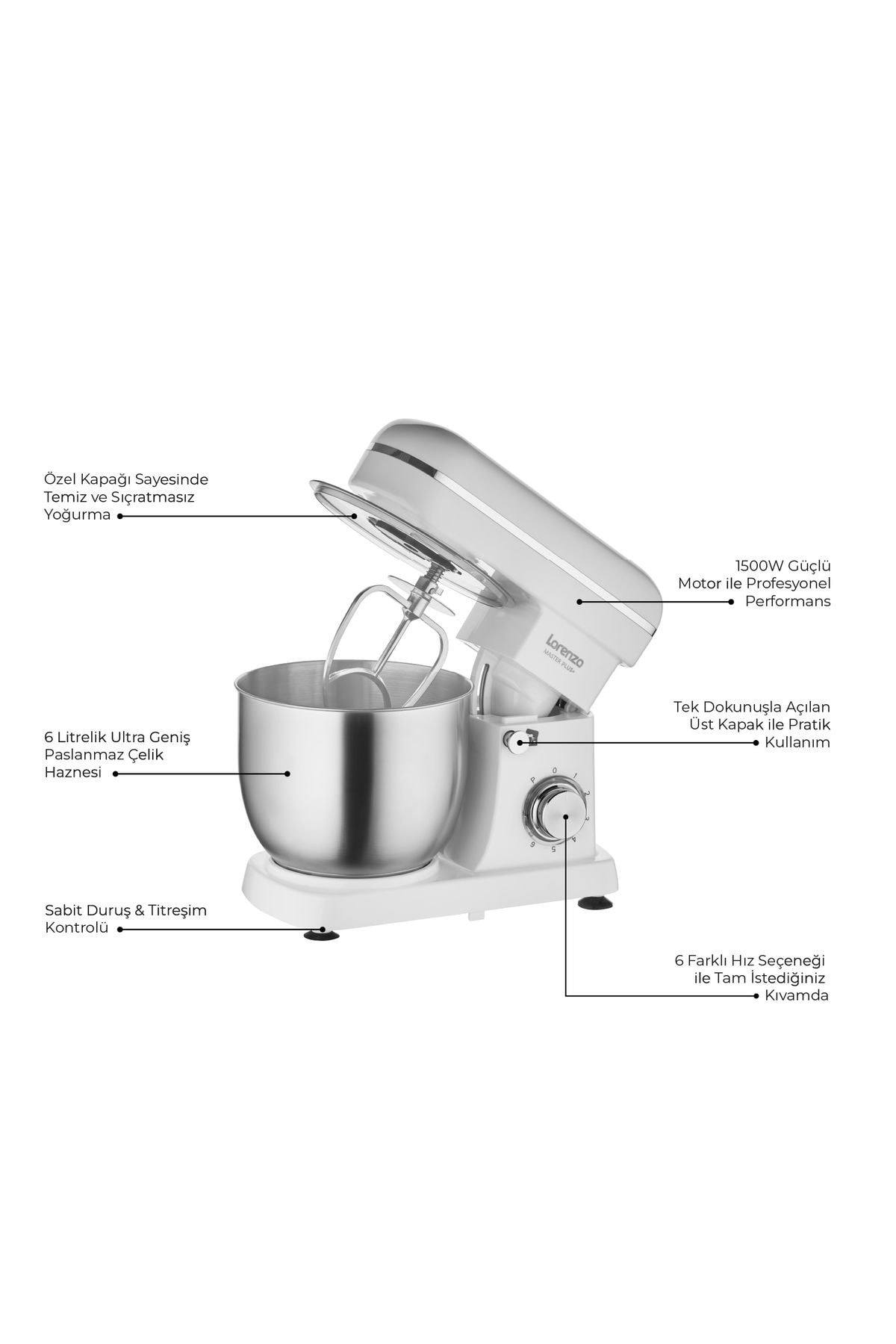 Özel Kapağı Sayesinde Temiz ve Sıçratmasız Yoğurma

1500W Güçlü Motor ile Profesyonel Performans

Lorenzo
MASTER PLUS+

Tek Dokunuşla Açılan Üst Kapak ile Pratik Kullanım

6 Litrelik Ultra Geniş Paslanmaz Çelik Haznesi

P 0 1 2 3 4 5 6

Sabit Duruş & Titreşim Kontrolü

6 Farklı Hız Seçeneği ile Tam İstediğiniz Kıvamda