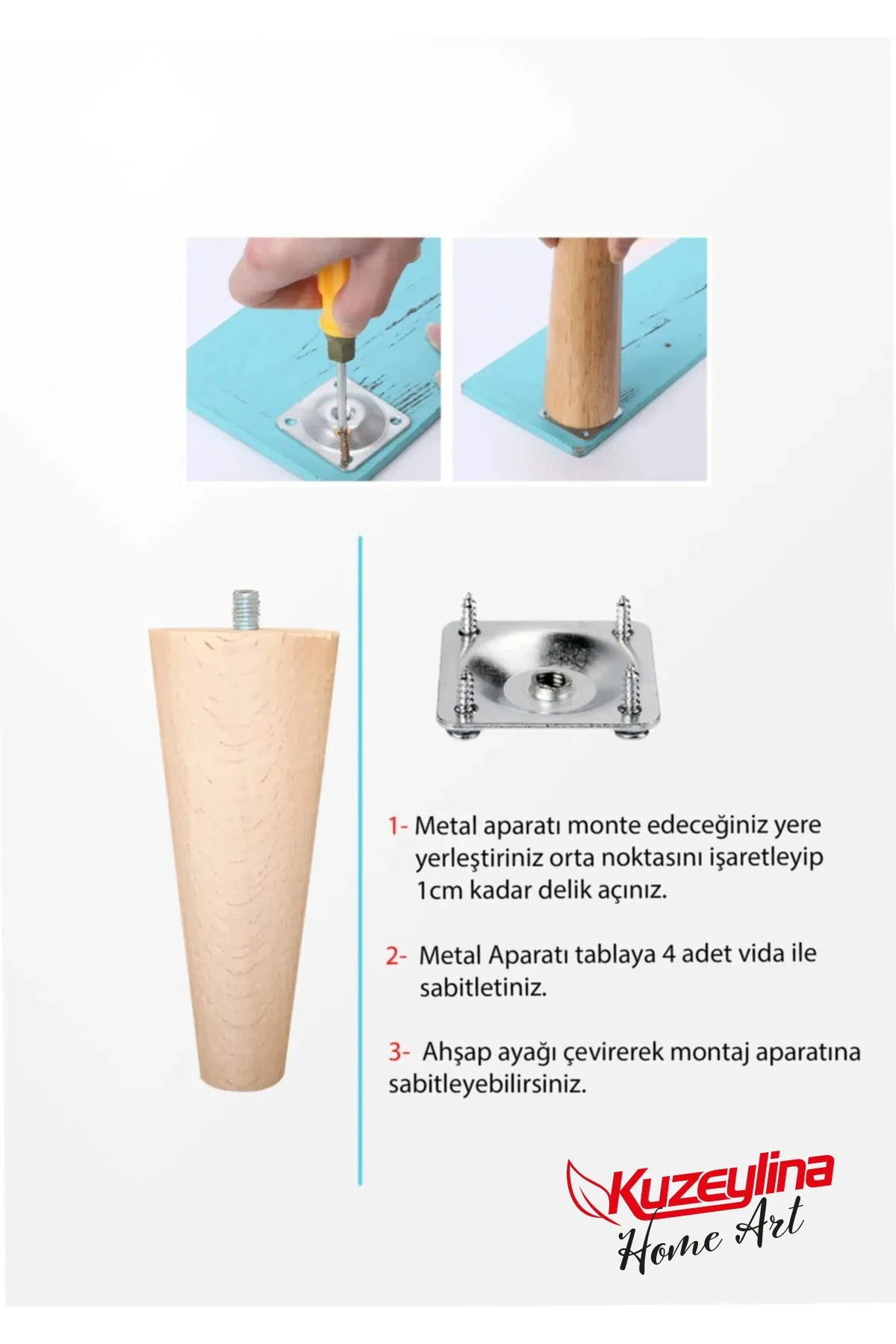 1- Metal aparatı monte edeceğiniz yere yerleştiriniz orta noktasını işaretleyip 1cm kadar delik açınız.

2- Metal Aparatı tablaya 4 adet vida ile sabitletiniz.

3- Ahşap ayağı çevirerek montaj aparatına sabitleyebilirsiniz.

Kuzeylina
Home Art