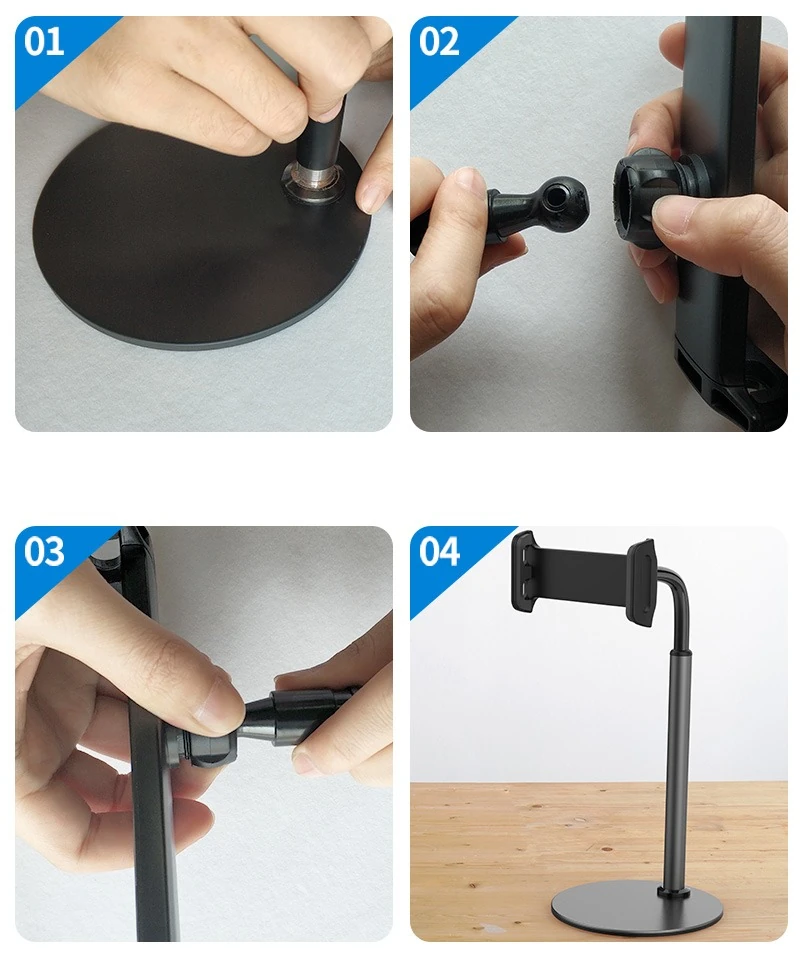 01

02

03

04