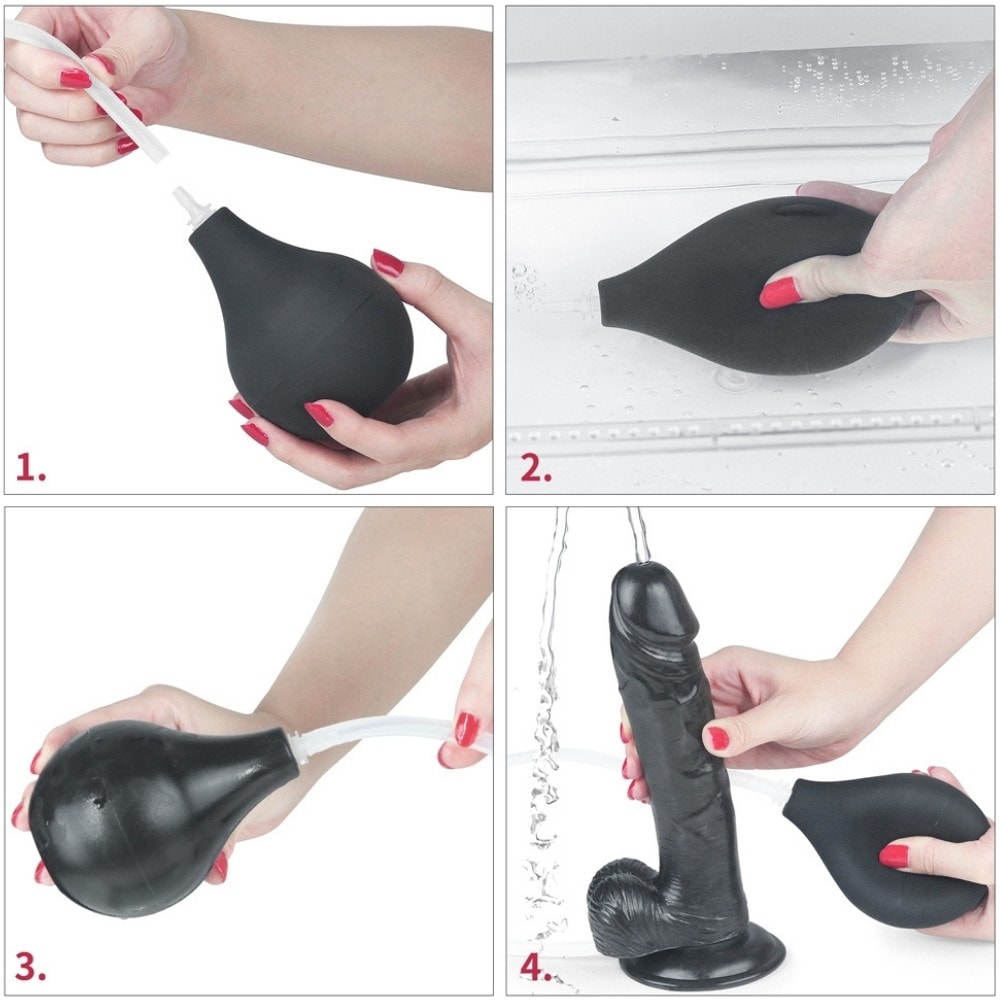 1.

2.

3.

4.