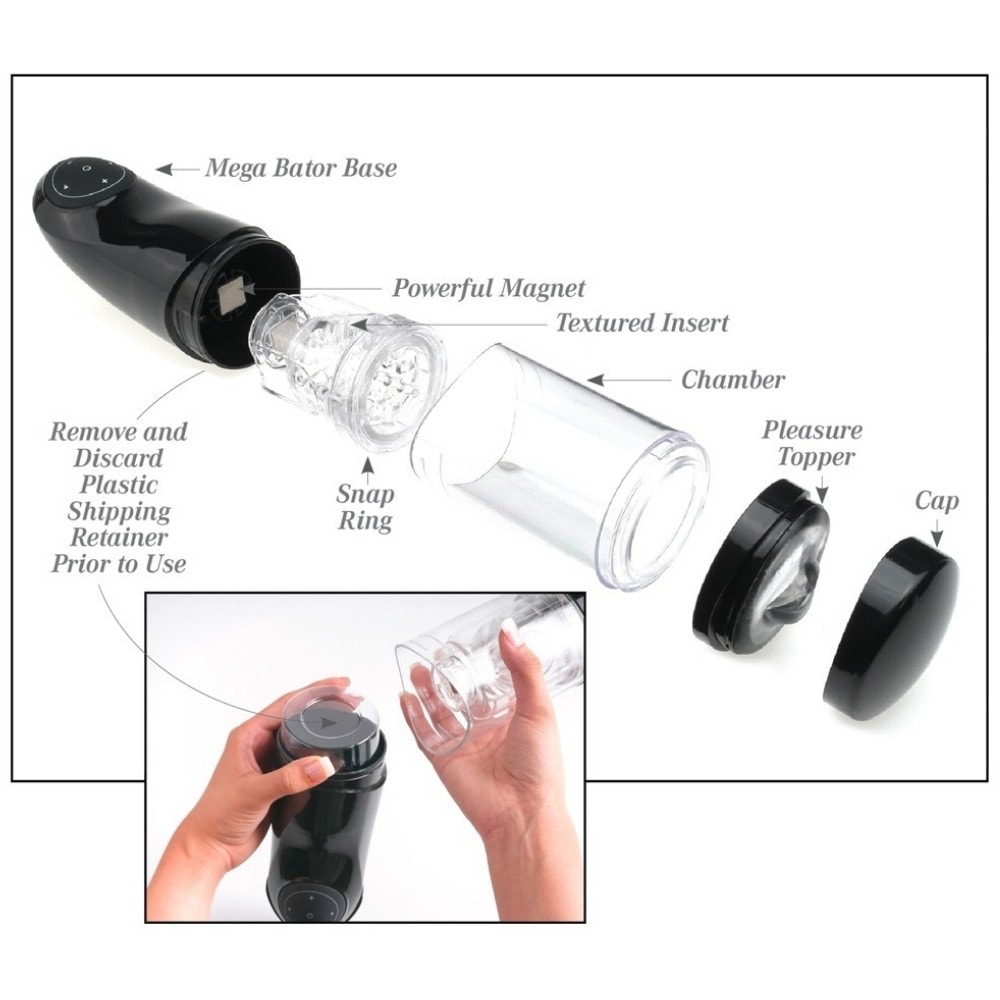 Mega Bator Base

Powerful Magnet

Textured Insert

Chamber

Remove and Discard Plastic Shipping Retainer Prior to Use

Snap Ring

Pleasure Topper

Cap