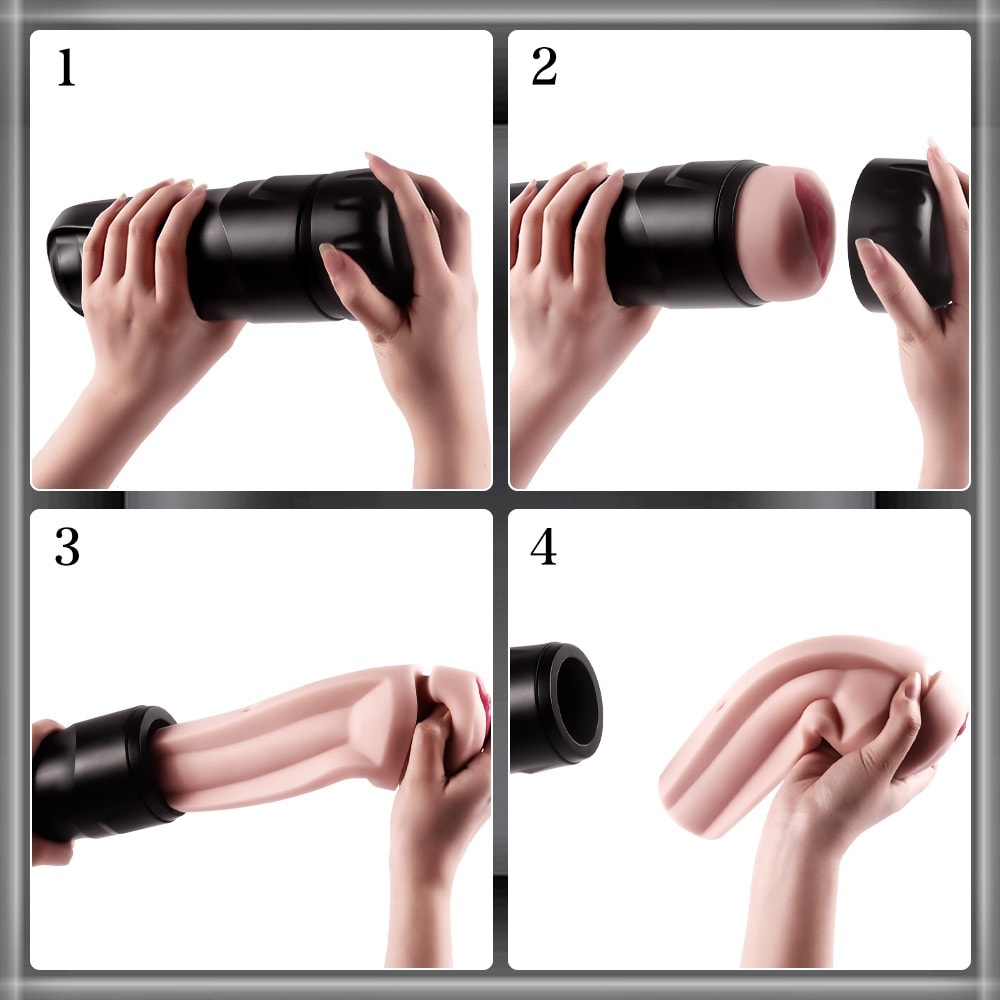 1

2

3

4