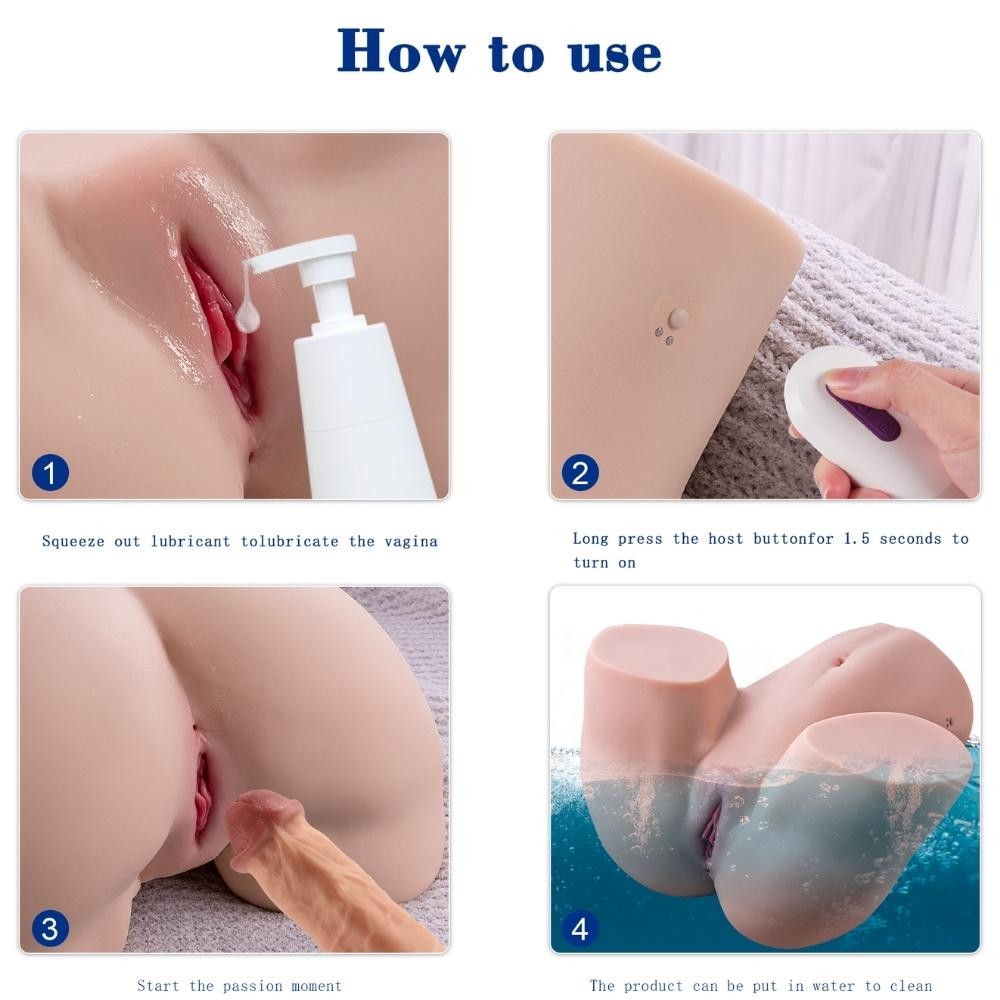 How to use

1

Squeeze out lubricant tolubricate the vagina

2

Long press the host buttonfor 1.5 seconds to turn on

3

Start the passion moment

4

The product can be put in water to clean