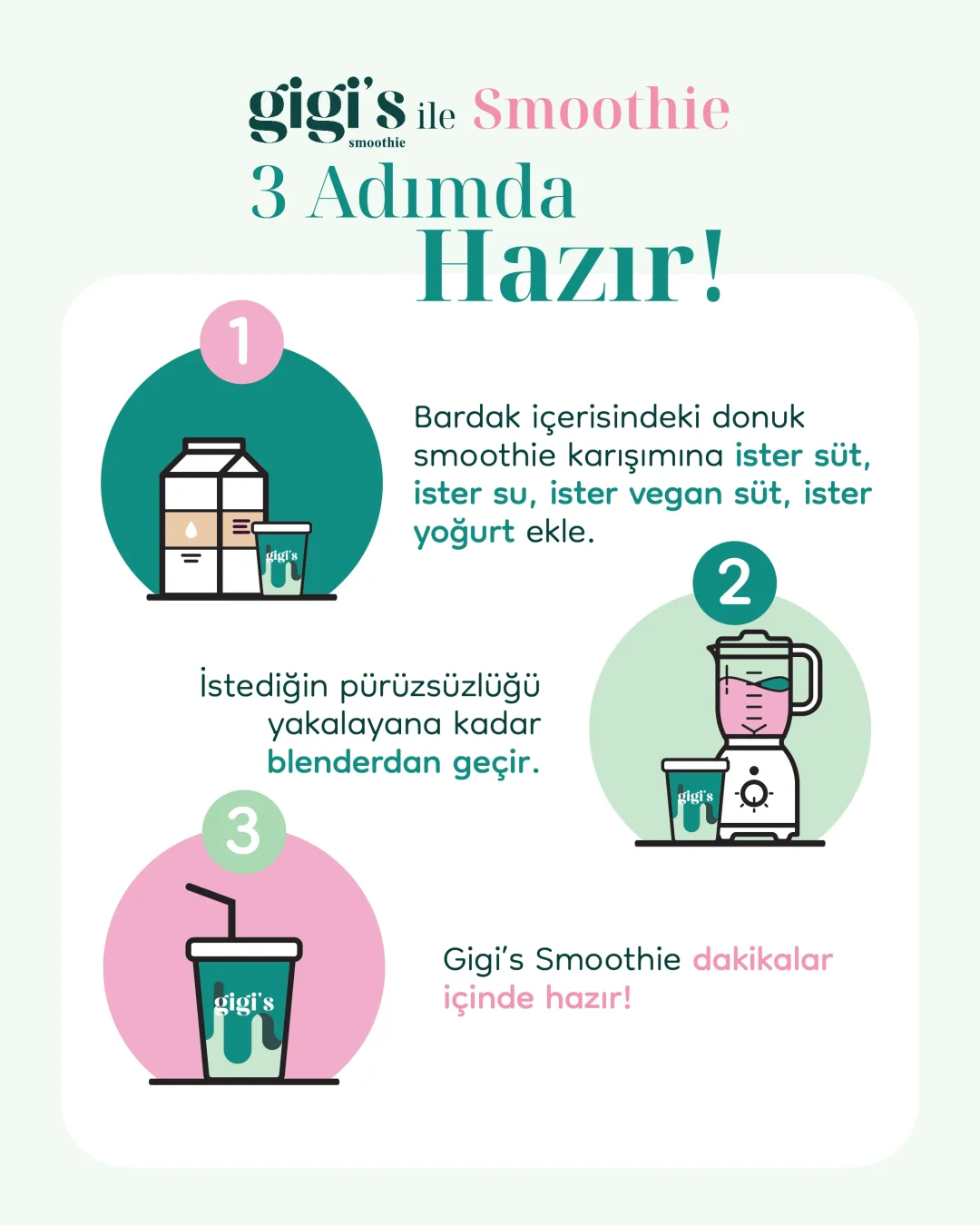 gigi's smoothie ile Smoothie
3 Adımda
Hazır!

1

gigi's

Bardak içerisindeki donuk smoothie karışımına ister süt, ister su, ister vegan süt, ister yoğurt ekle.

2

İstediğin pürüzsüzlüğü yakalayana kadar blenderdan geçir.

gigi's

3

gigi's

Gigi's Smoothie dakikalar içinde hazır!