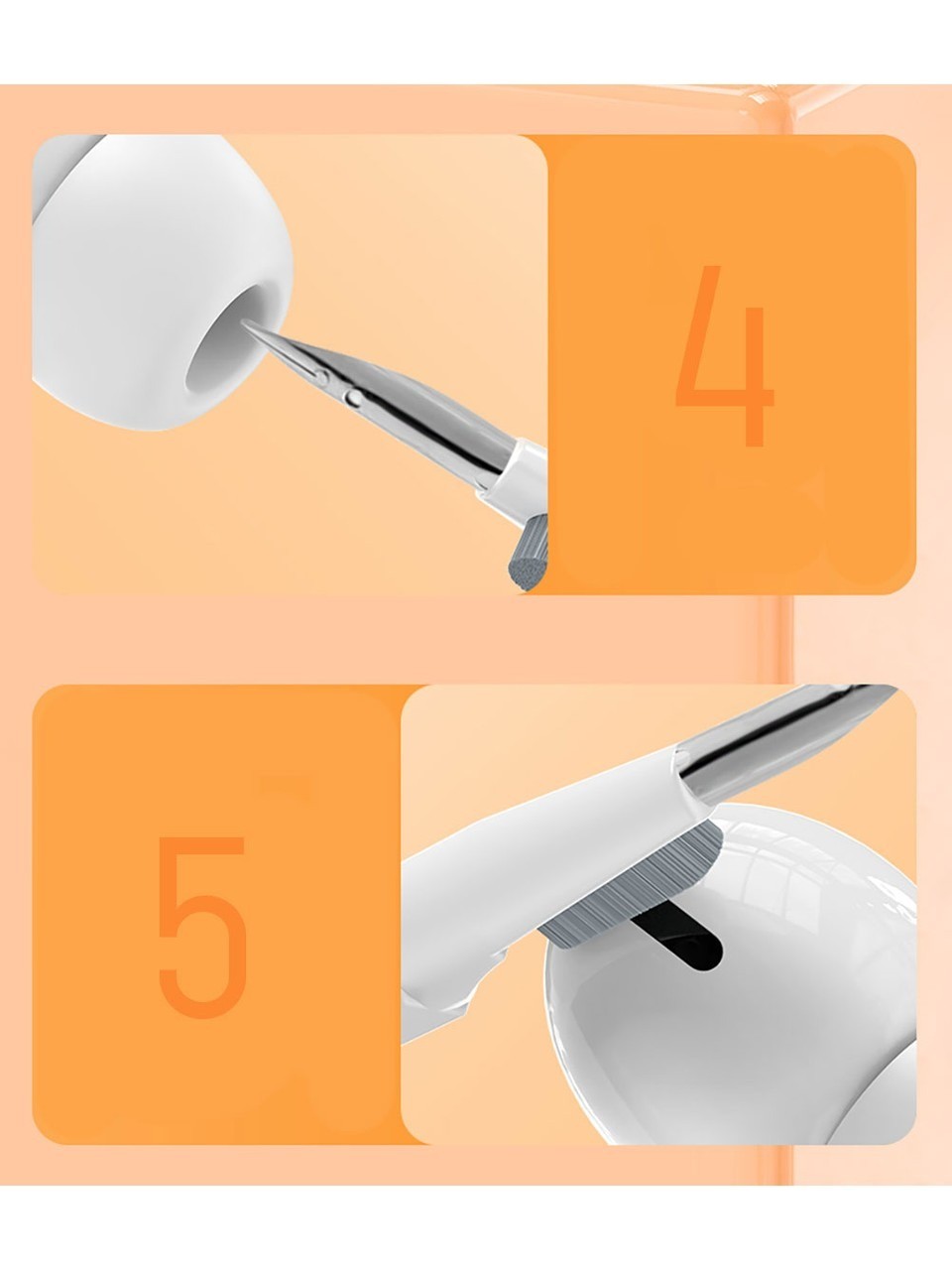 4

5