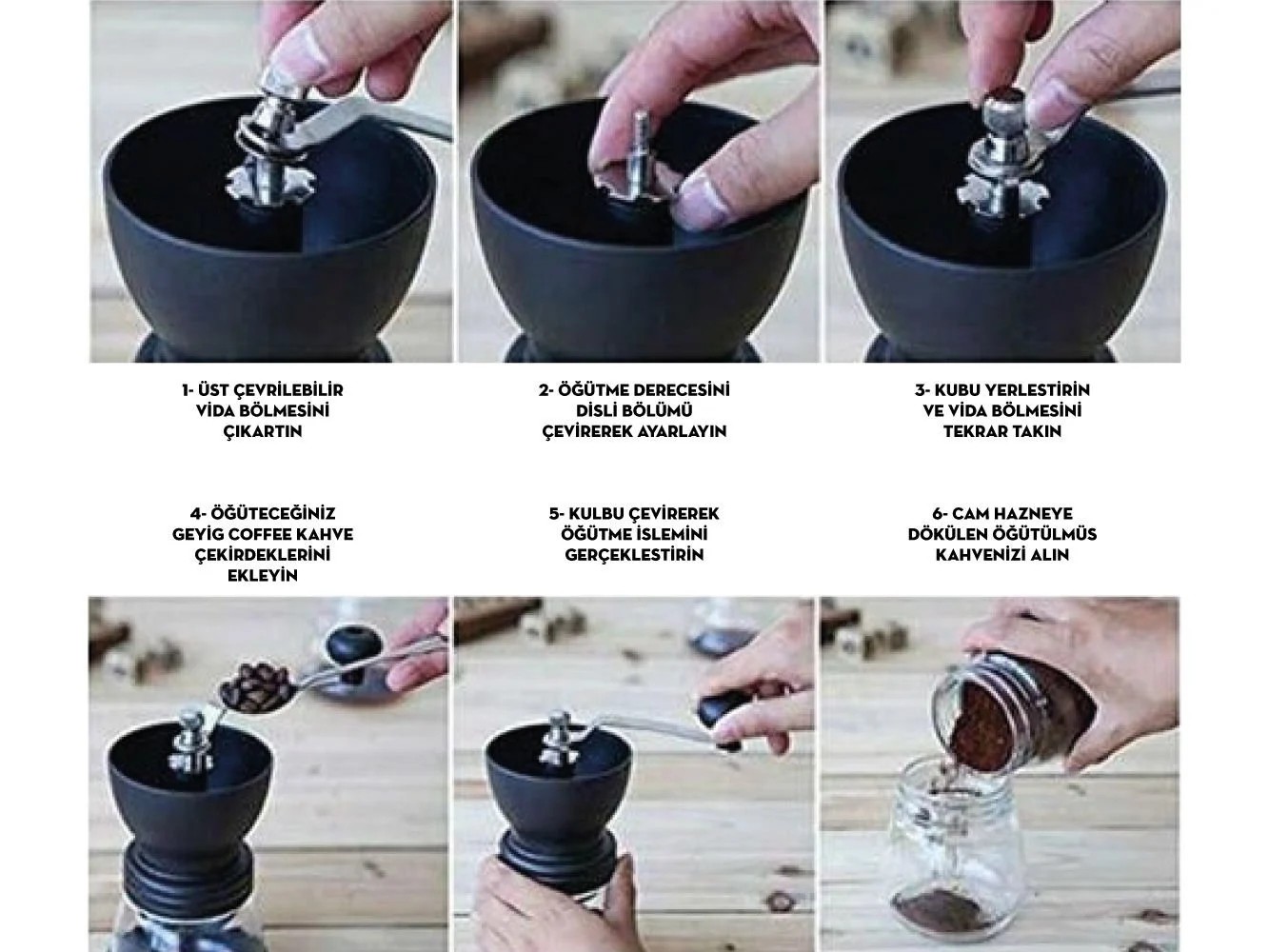 1- ÜST ÇEVRİLEBİLİR VİDA BÖLMESİNİ ÇIKARTIN

2- ÖĞÜTME DERECESİNİ DİSLİ BÖLÜMÜ ÇEVİREREK AYARLAYIN

3- KUBU YERLESTİRİN VE VİDA BÖLMESİNİ TEKRAR TAKIN

4- ÖĞÜTECEĞİNİZ GEYİG COFFEE KAHVE ÇEKİRDEKLERİNİ EKLEYİN

5- KULBU ÇEVİREREK ÖĞÜTME İSLEMİNİ GERÇEKLESTİRİN

6- CAM HAZNEYE DÖKÜLEN ÖĞÜTÜLMÜS KAHVENİZİ ALIN