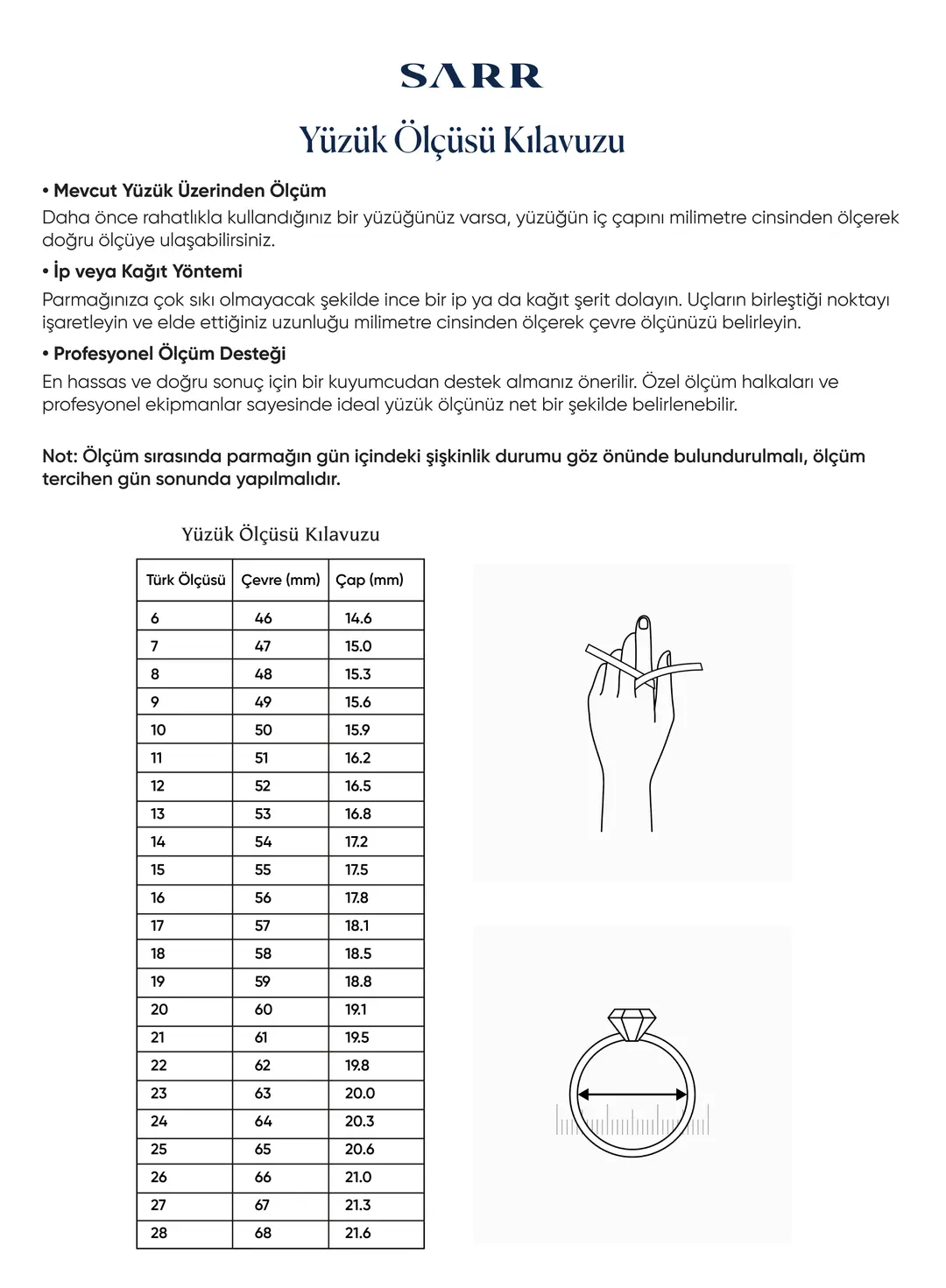 SARR

Yüzük Ölçüsü Kılavuzu

• Mevcut Yüzük Üzerinden Ölçüm
Daha önce rahatlıkla kullandığınız bir yüzüğünüz varsa, yüzüğün iç çapını milimetre cinsinden ölçerek doğru ölçüye ulaşabilirsiniz.

• İp veya Kağıt Yöntemi
Parmağınıza çok sıkı olmayacak şekilde ince bir ip ya da kağıt şerit dolayın. Uçların birleştiği noktayı işaretleyin ve elde ettiğiniz uzunluğu milimetre cinsinden ölçerek çevre ölçünüzü belirleyin.

• Profesyonel Ölçüm Desteği
En hassas ve doğru sonuç için bir kuyumcudan destek almanız önerilir. Özel ölçüm halkaları ve profesyonel ekipmanlar sayesinde ideal yüzük ölçünüz net bir şekilde belirlenebilir.

Not: Ölçüm sırasında parmağın gün içindeki şişkinlik durumu göz önünde bulundurulmalı, ölçüm tercihen gün sonunda yapılmalıdır.

Yüzük Ölçüsü Kılavuzu

| Türk Ölçüsü | Çevre (mm) | Çap (mm) |
|---|---|---|
| 6 | 46 | 14.6 |
| 7 | 47 | 15.0 |
| 8 | 48 | 15.3 |
| 9 | 49 | 15.6 |
| 10 | 50 | 15.9 |
| 11 | 51 | 16.2 |
| 12 | 52 | 16.5 |
| 13 | 53 | 16.8 |
| 14 | 54 | 17.2 |
| 15 | 55 | 17.5 |
| 16 | 56 | 17.8 |
| 17 | 57 | 18.1 |
| 18 | 58 | 18.5 |
| 19 | 59 | 18.8 |
| 20 | 60 | 19.1 |
| 21 | 61 | 19.5 |
| 22 | 62 | 19.8 |
| 23 | 63 | 20.0 |
| 24 | 64 | 20.3 |
| 25 | 65 | 20.6 |
| 26 | 66 | 21.0 |
| 27 | 67 | 21.3 |
| 28 | 68 | 21.6 |