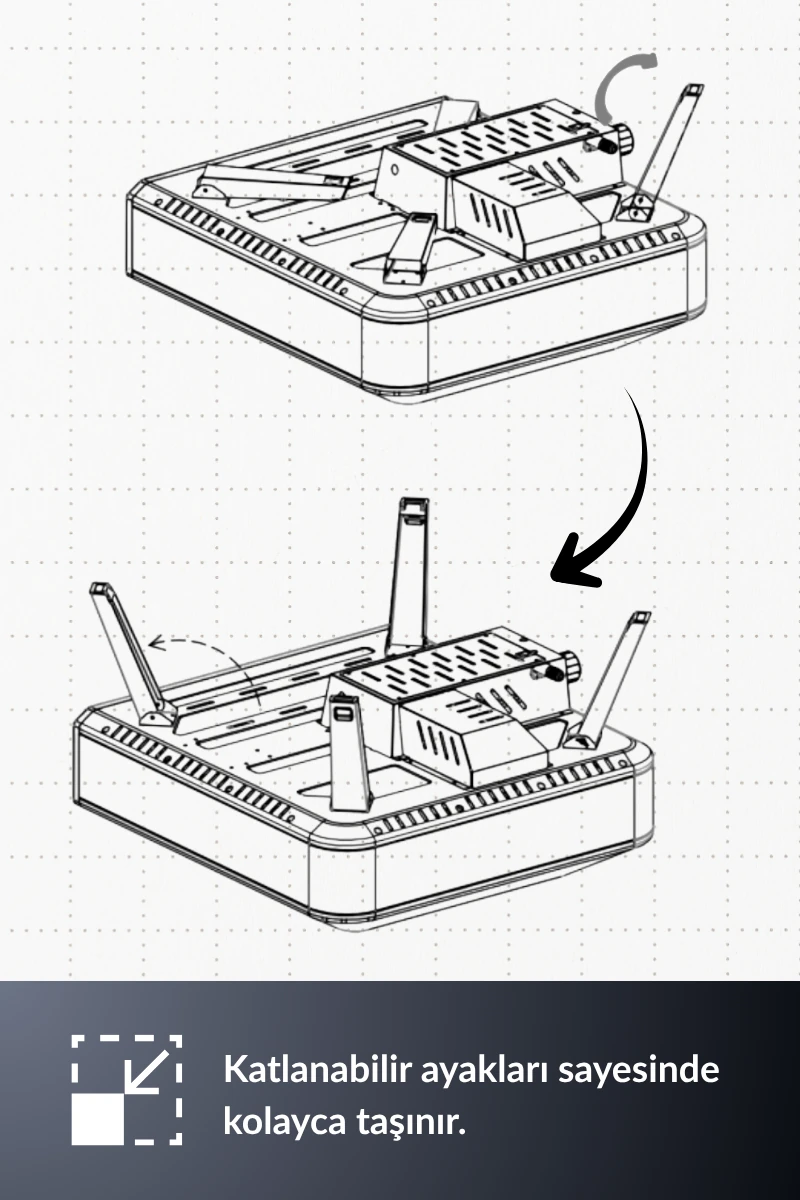 Katlanabilir ayakları sayesinde kolayca taşınır.