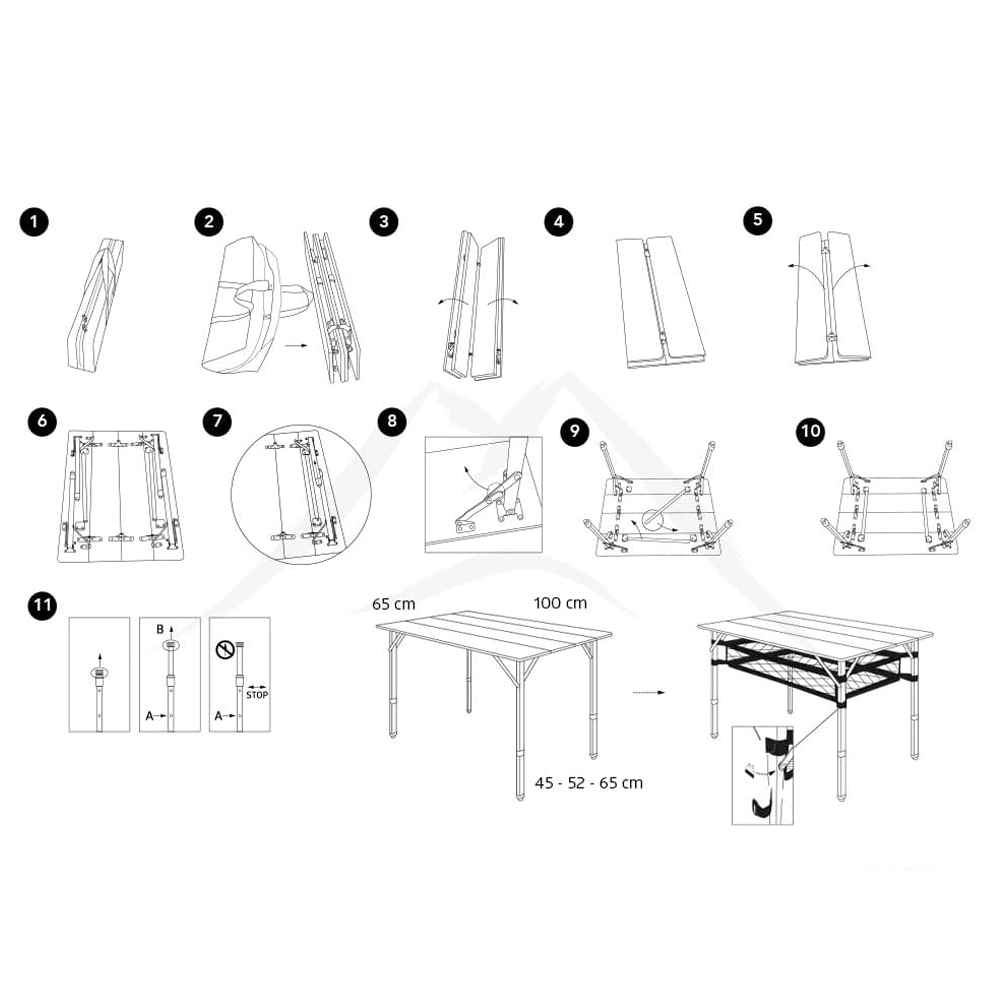 1
2
3
4
5
6
7
8
9
10
11
B
A
A
STOP
65 cm
100 cm
45 - 52 - 65 cm