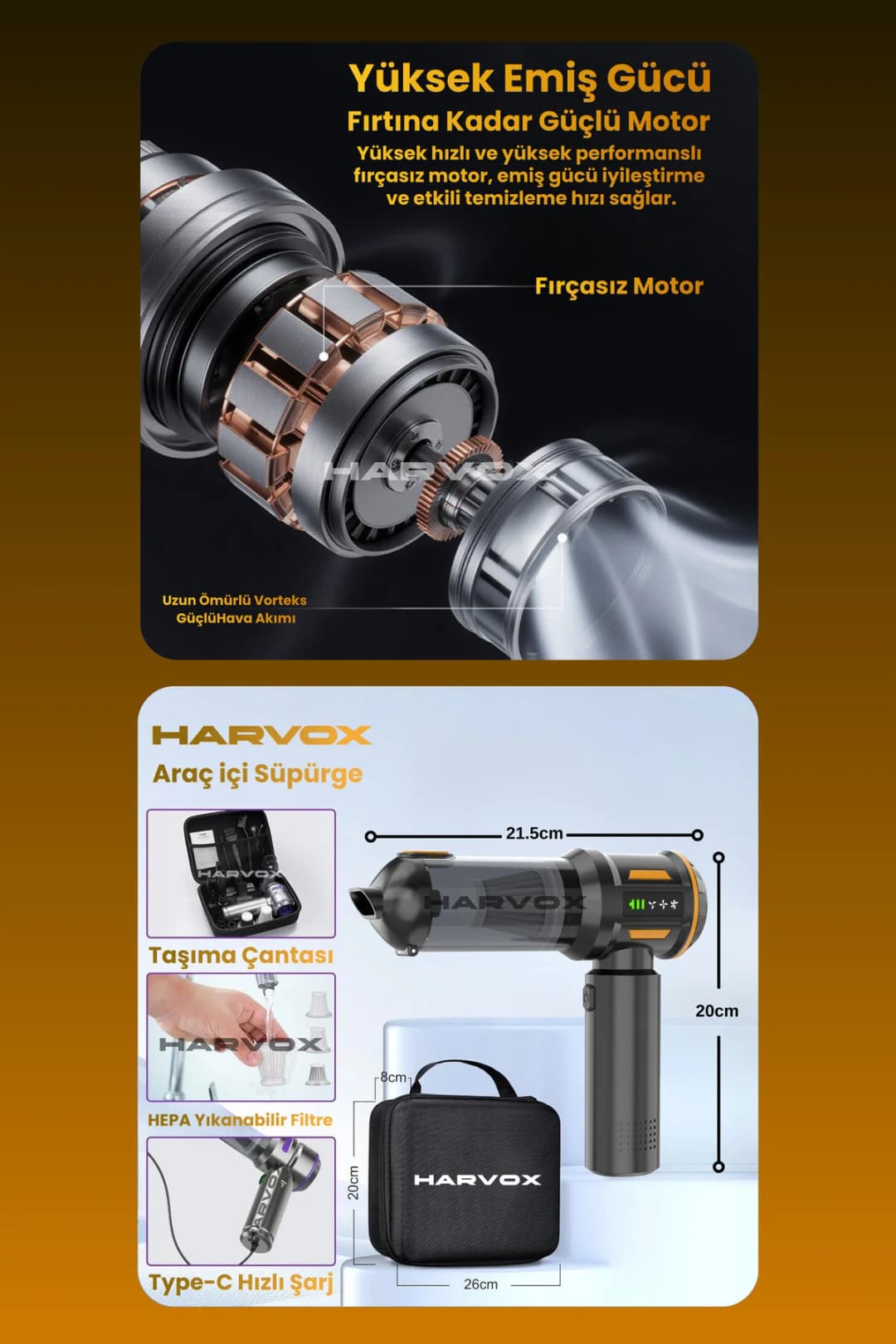 Yüksek Emiş Gücü
Fırtına Kadar Güçlü Motor
Yüksek hızlı ve yüksek performanslı fırçasız motor, emiş gücü iyileştirme ve etkili temizleme hızı sağlar.

Fırçasız Motor

HARVOX

Uzun Ömürlü Vorteks
GüçlüHava Akımı

HARVOX
Araç içi Süpürge

HARVOX
Taşıma Çantası

HARVOX
HEPA Yıkanabilir Filtre

HARVOX
Type-C Hızlı Şarj

21.5cm
HARVOX
20cm
8cm
20cm
HARVOX
26cm