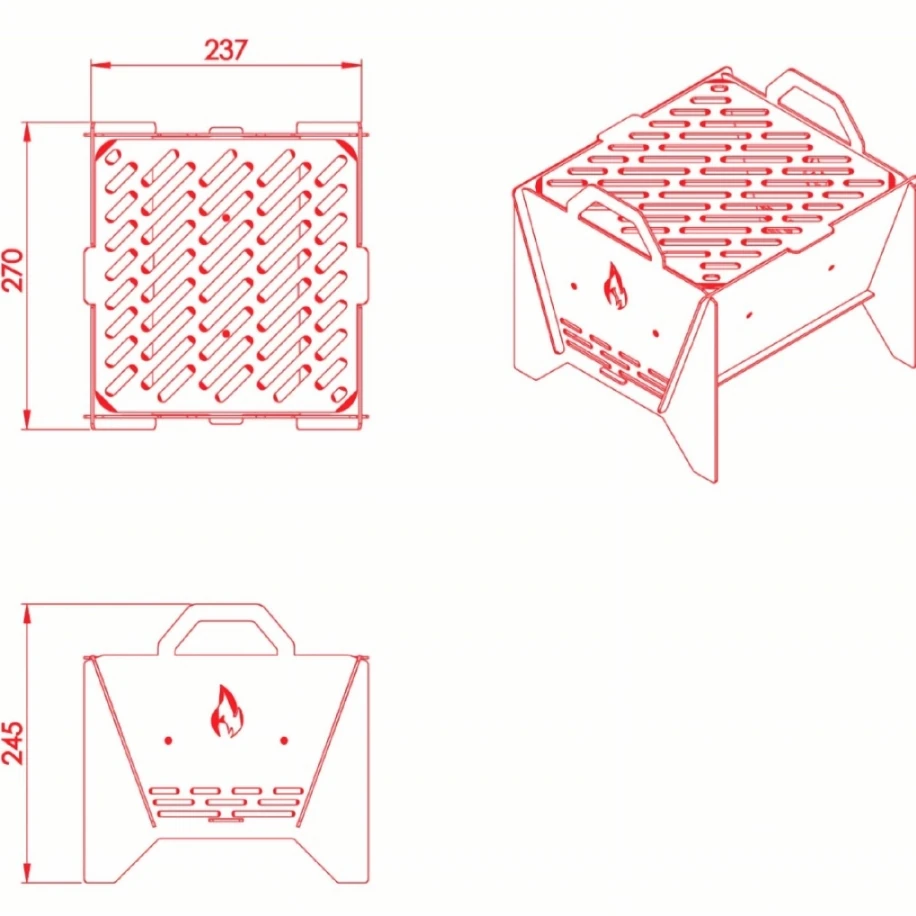 237

270

245