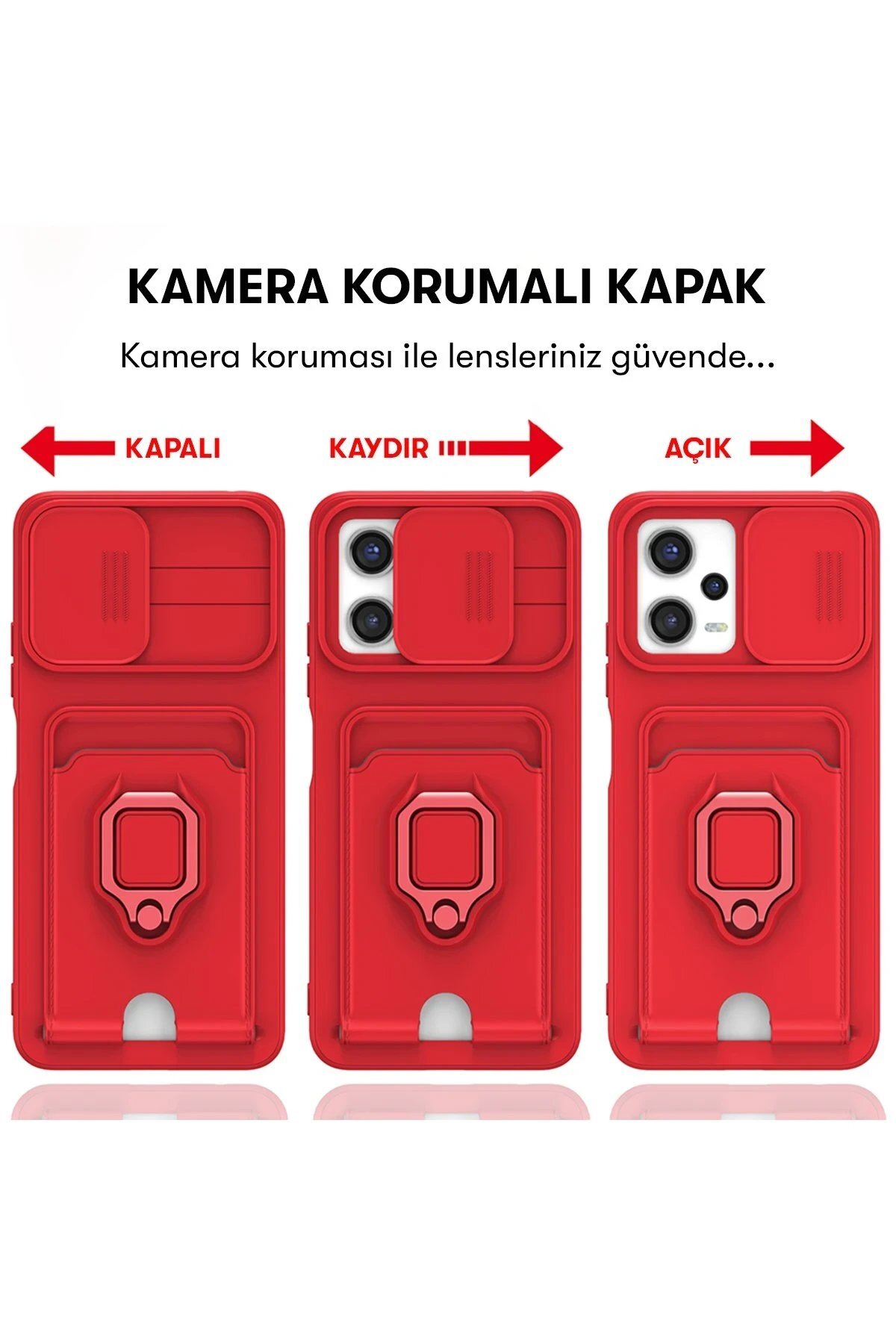 KAMERA KORUMALI KAPAK

Kamera koruması ile lensleriniz güvende...

KAPALI

KAYDIR

AÇIK