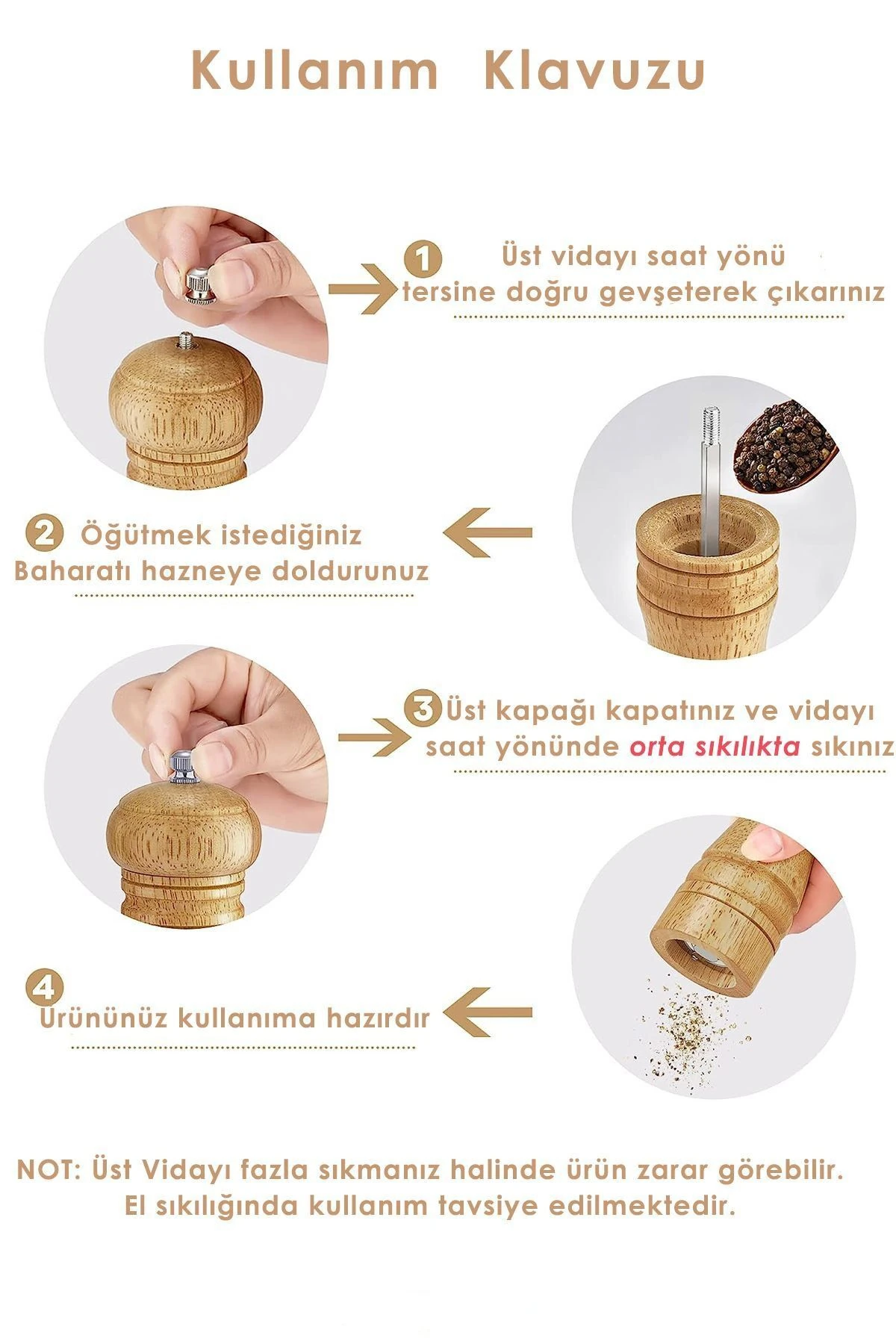 Kullanım Klavuzu

1 Üst vidayı saat yönü tersine doğru gevşeterek çıkarınız

2 Öğütmek istediğiniz Baharatı hazneye doldurunuz

3 Üst kapağı kapatınız ve vidayı saat yönünde orta sıkılıkta sıkınız

4 Ürününüz kullanıma hazırdır

NOT: Üst Vidayı fazla sıkmanız halinde ürün zarar görebilir. El sıkılığında kullanım tavsiye edilmektedir.