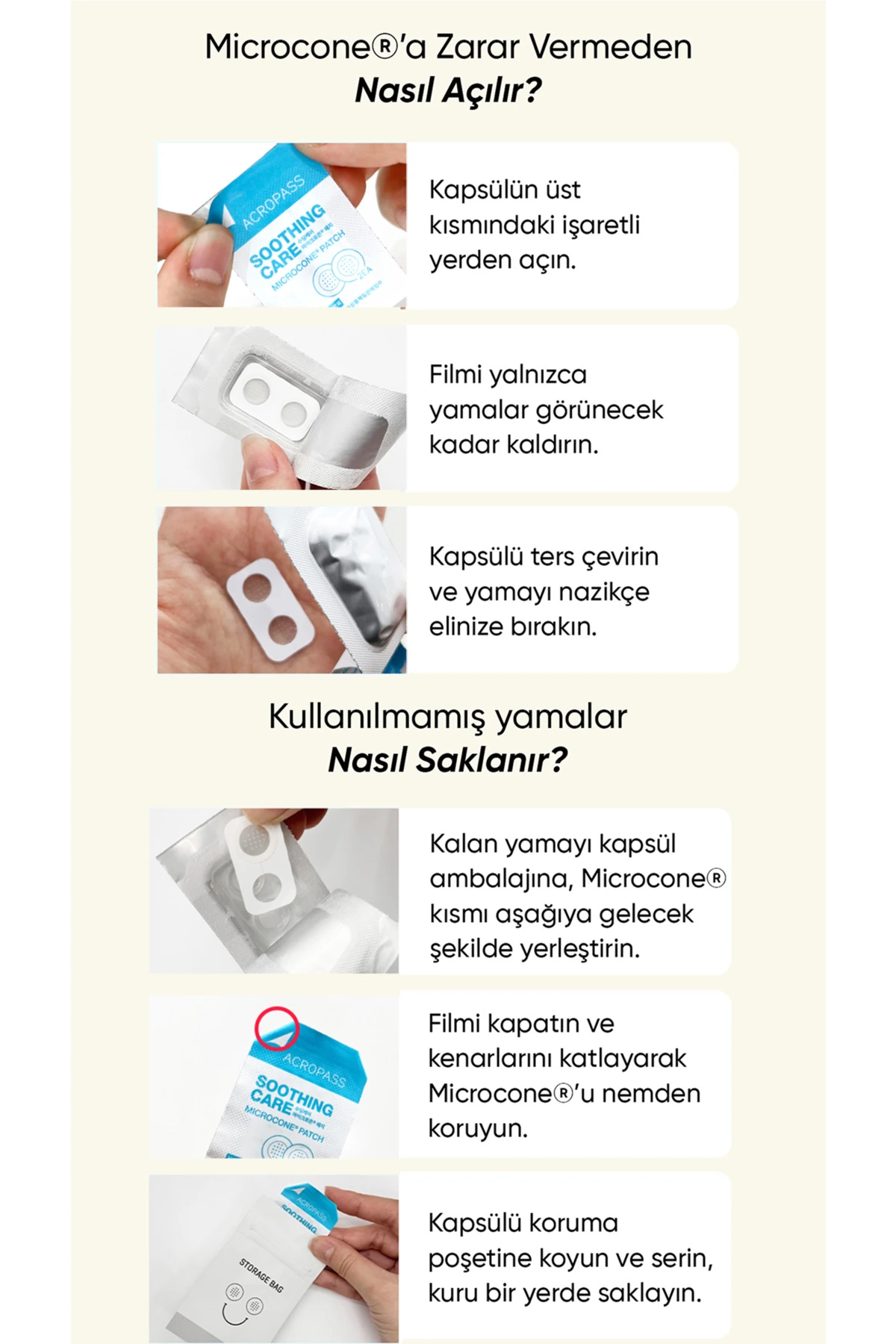 Microcone®'a Zarar Vermeden
Nasıl Açılır?

ACROPASS
SOOTHING CARE
MICROCONE® PATCH
2EA

Kapsülün üst kısmındaki işaretli yerden açın.

Filmi yalnızca yamalar görünecek kadar kaldırın.

Kapsülü ters çevirin ve yamayı nazikçe elinize bırakın.

Kullanılmamış yamalar
Nasıl Saklanır?

Kalan yamayı kapsül ambalajına, Microcone® kısmı aşağıya gelecek şekilde yerleştirin.

ACROPASS
SOOTHING CARE
MICROCONE® PATCH

Filmi kapatın ve kenarlarını katlayarak Microcone®'u nemden koruyun.

ACROPASS
SOOTHING
STORAGE BAG

Kapsülü koruma poşetine koyun ve serin, kuru bir yerde saklayın.