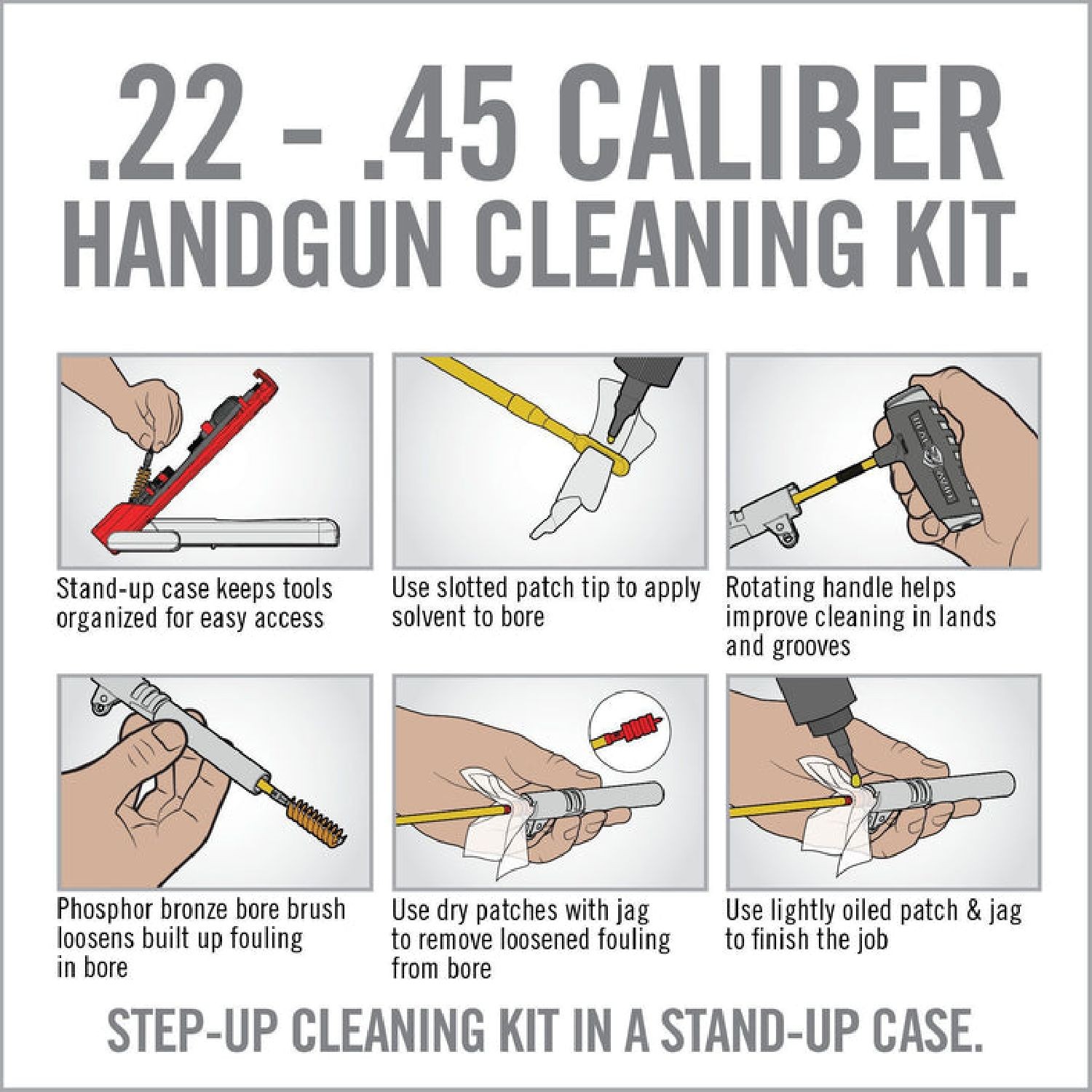 .22 - .45 CALIBER HANDGUN CLEANING KIT.

Stand-up case keeps tools organized for easy access

Use slotted patch tip to apply solvent to bore

Rotating handle helps improve cleaning in lands and grooves

Phosphor bronze bore brush loosens built up fouling in bore

Use dry patches with jag to remove loosened fouling from bore

Use lightly oiled patch & jag to finish the job

STEP-UP CLEANING KIT IN A STAND-UP CASE.